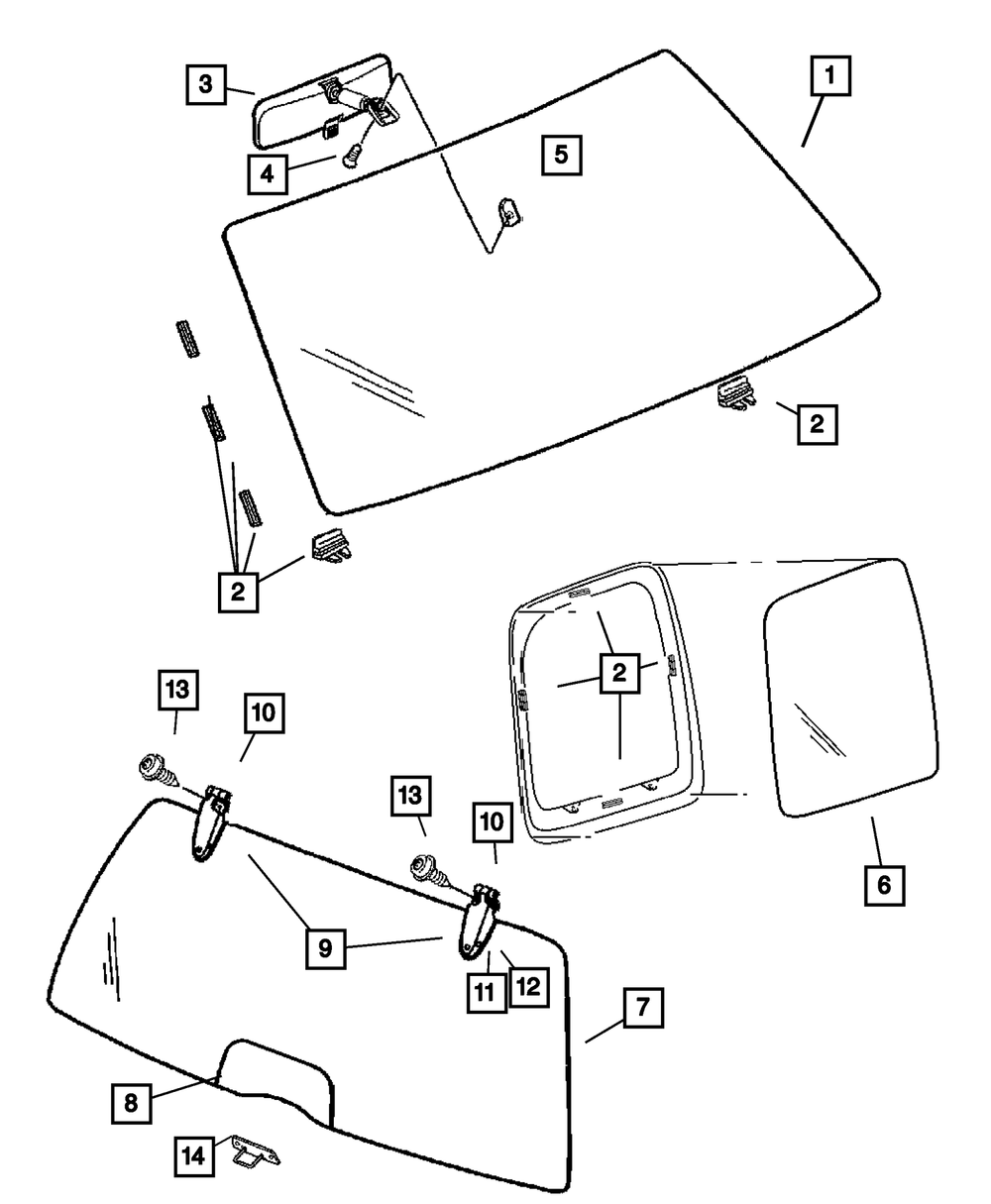 3
1
4
5
2
2
2
13
10
13
10
6
9
11
12
7
8
14