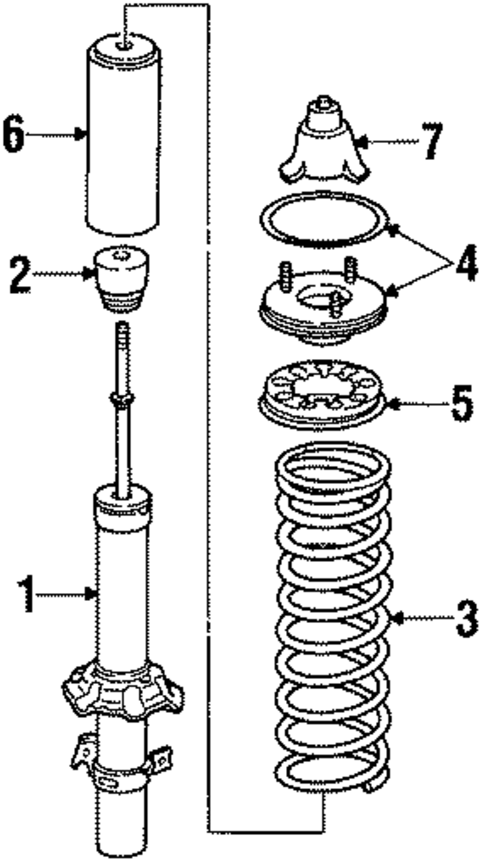 6
7
2
4
5
1
3