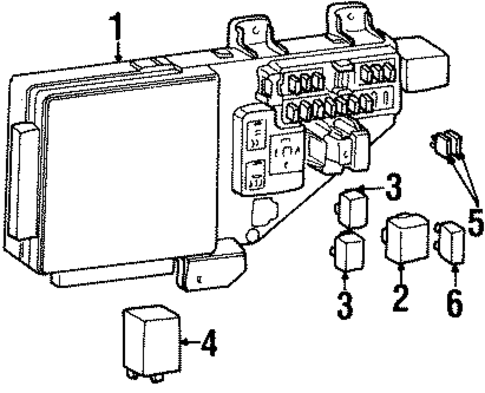 1
3
5
3
2
6
4