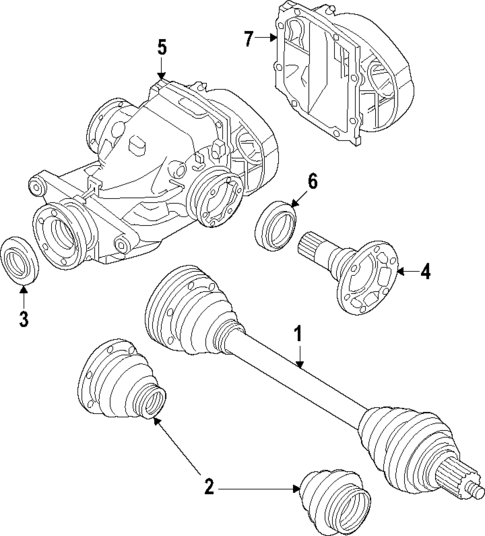 7
5
6
4
3
1
2