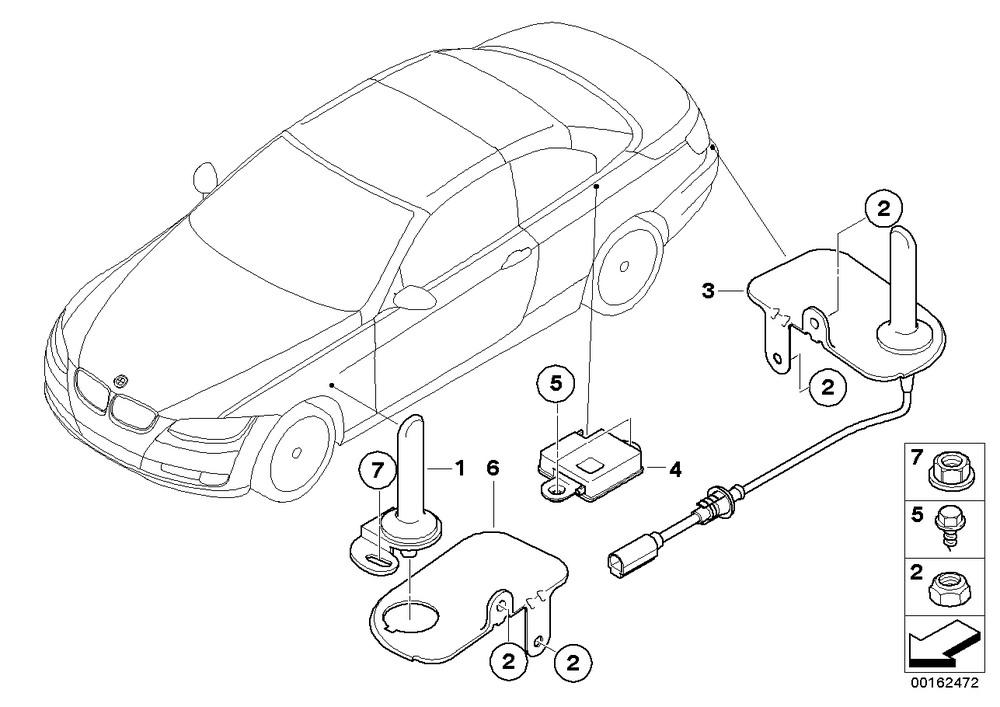 2
3
2
5
4
7
1
6
2
2
7
5
2
00162472