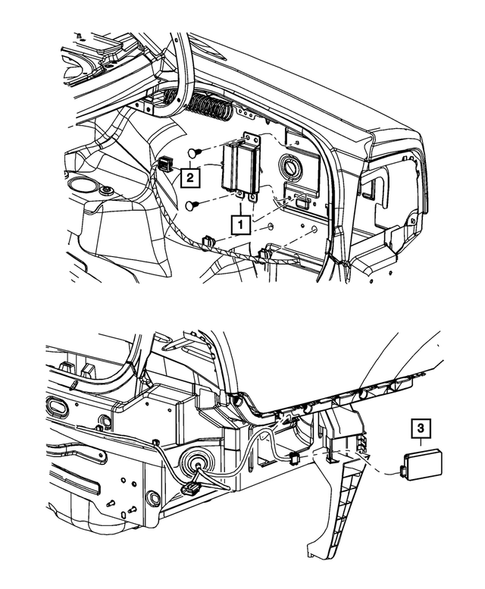 2
1
3