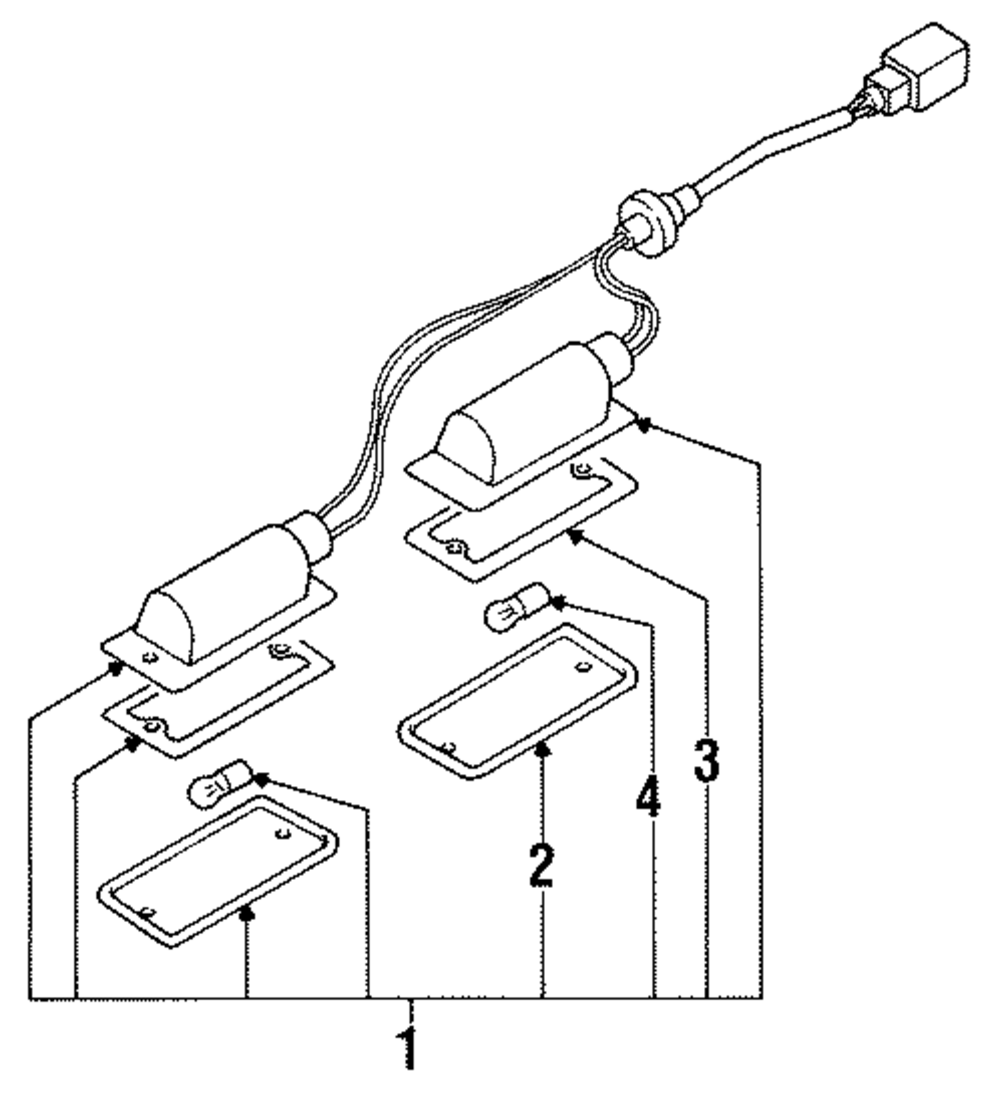 3
4
2
1