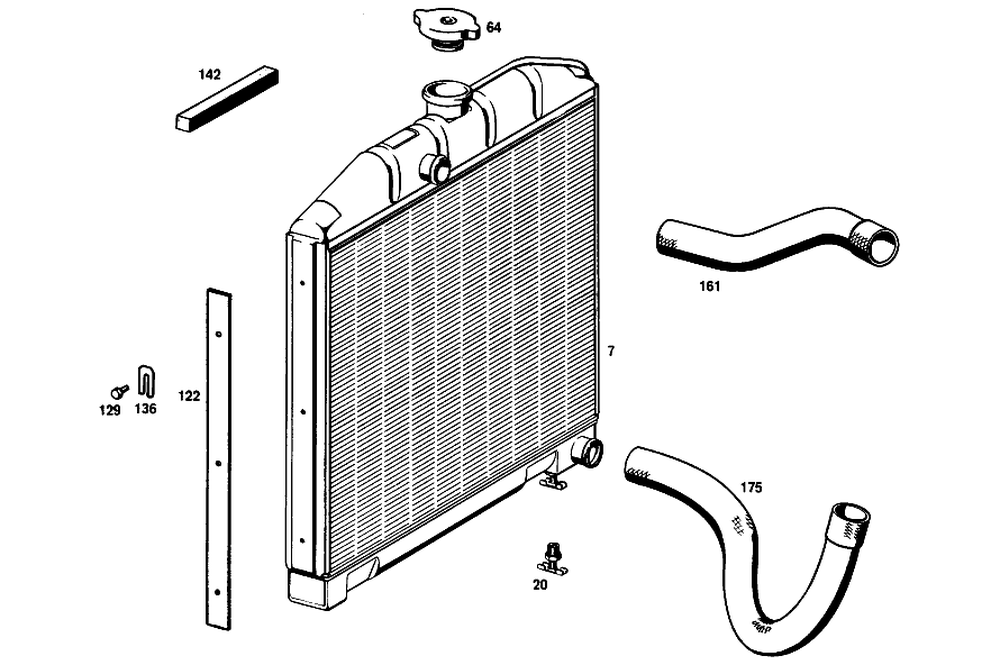 64
142
161
7
122
129
136
175
20