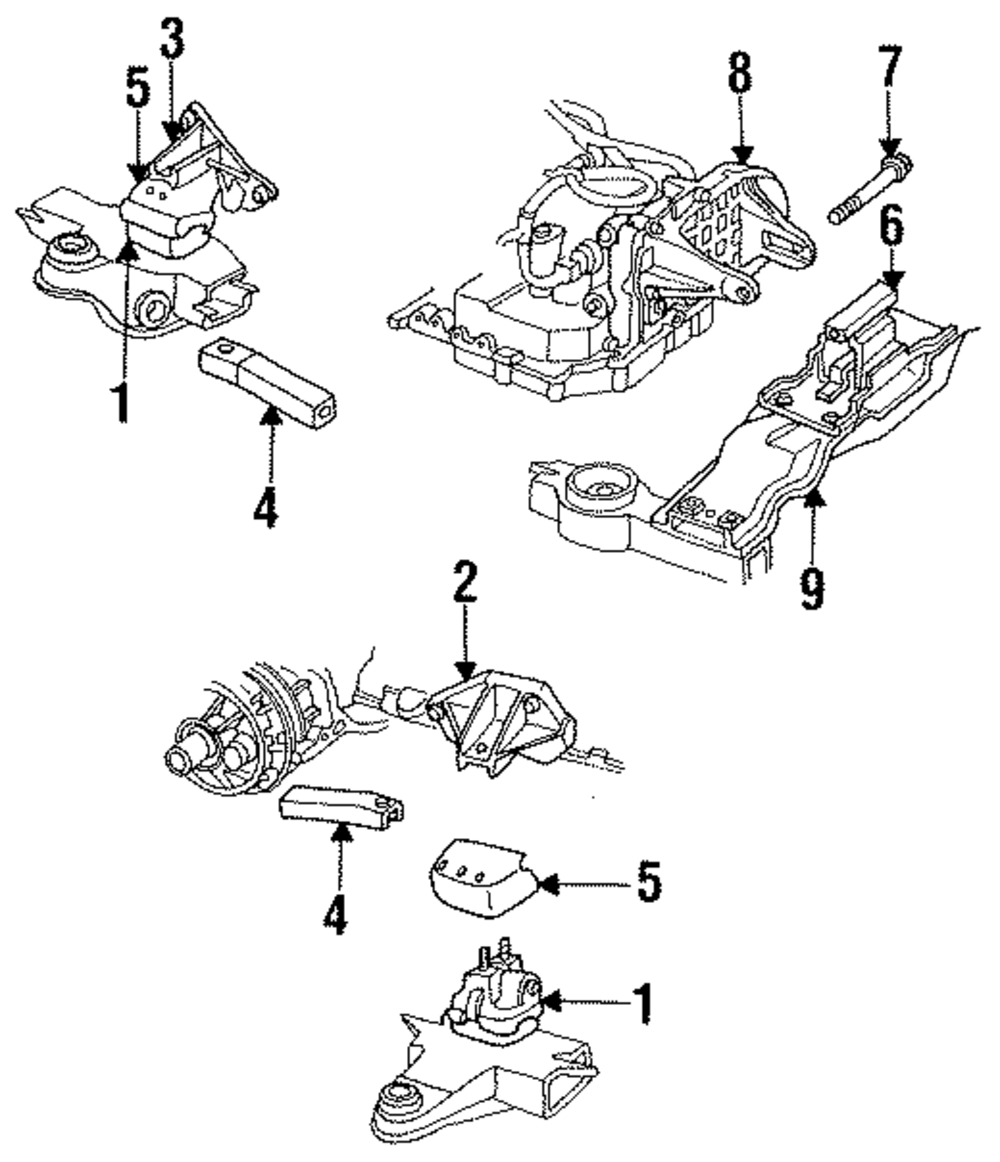 3
5
8
7
6
1
4
9
2
4
5
1