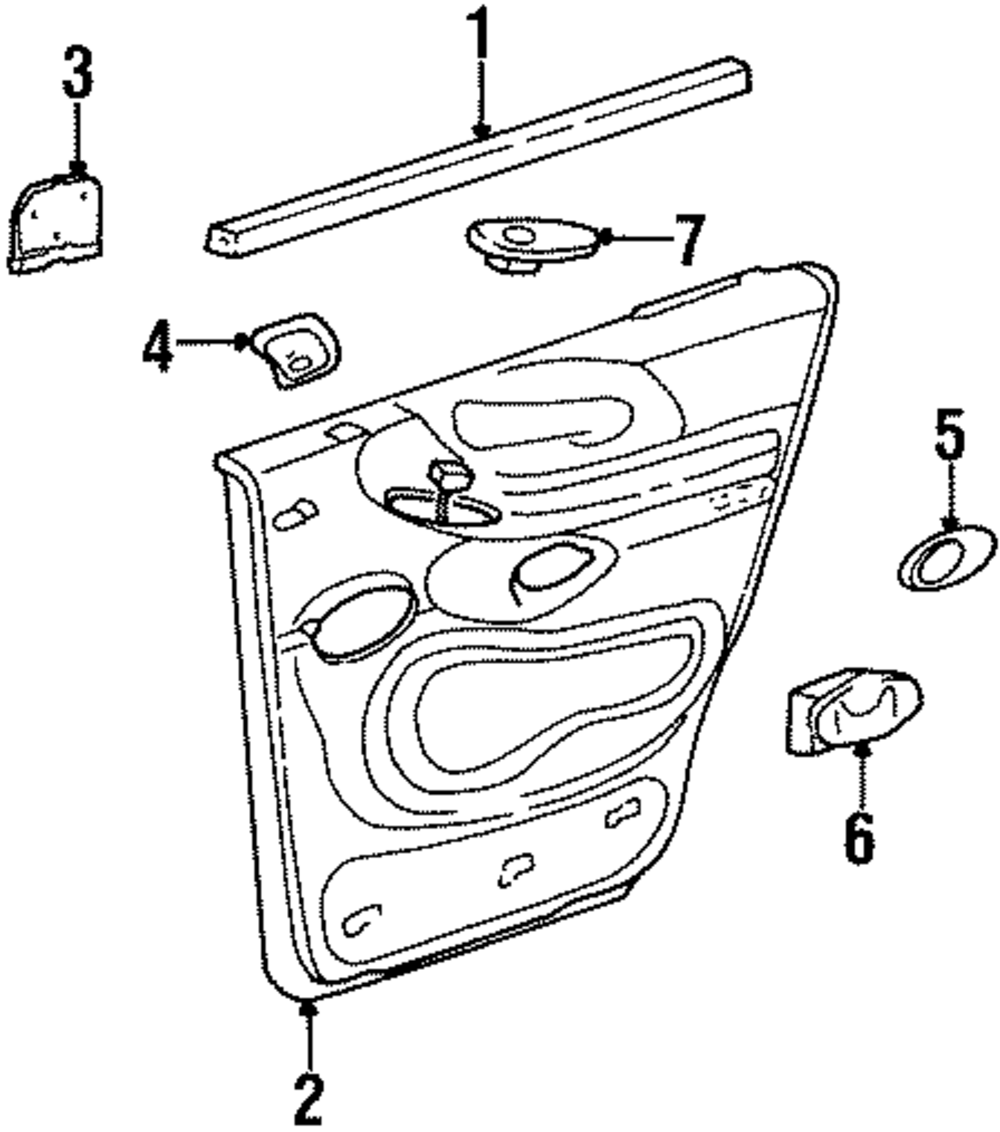 3
1
7
4
5
6
2