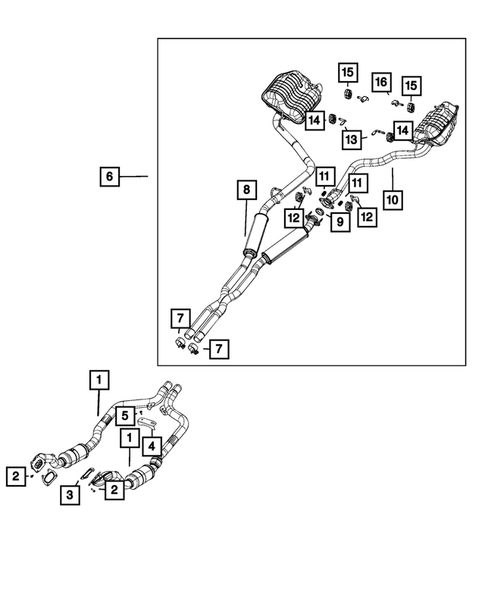 15
16
15
14
13
14
6
11
11
8
10
12
9
12
7
7
1
5
1
4
2
3
2