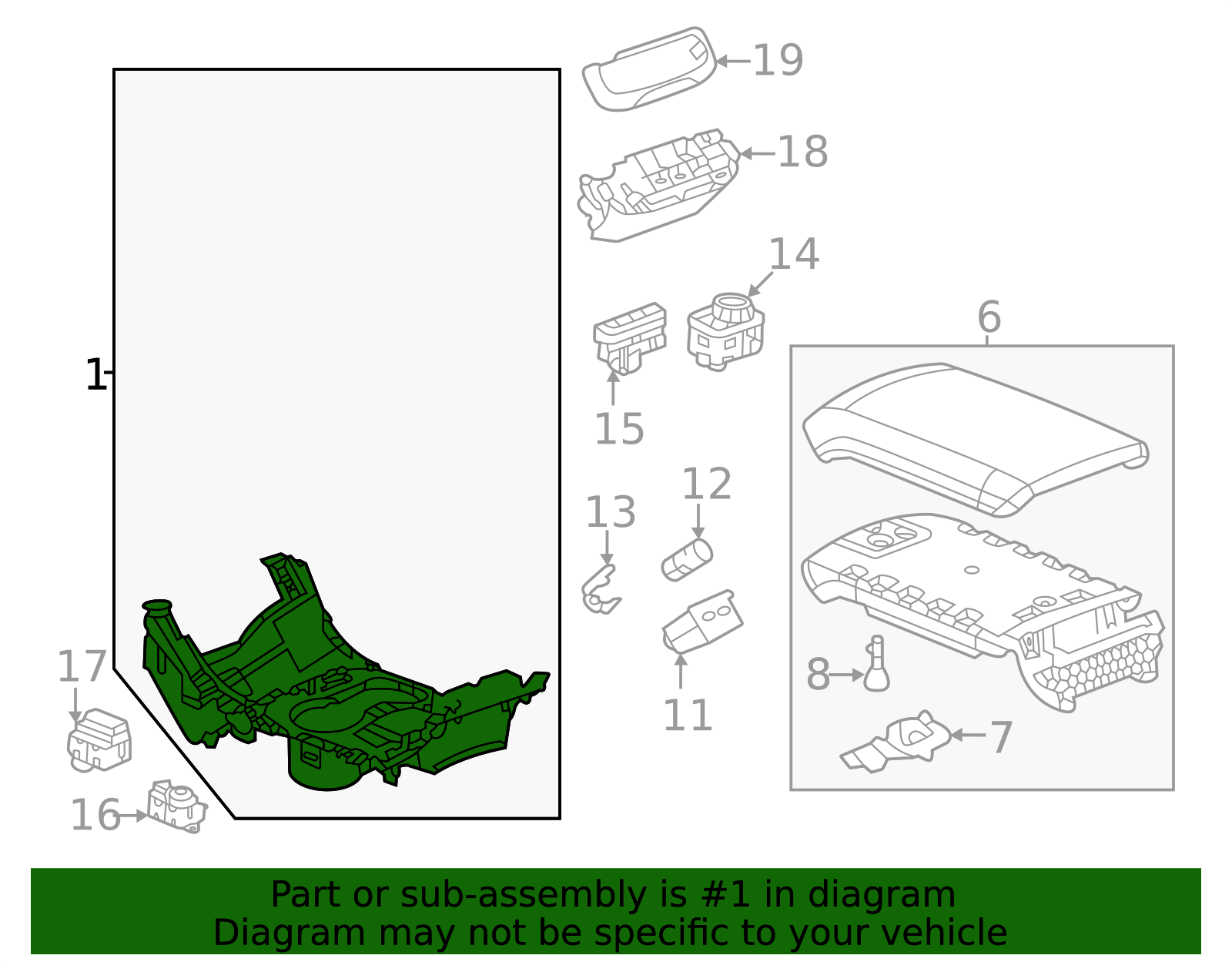 19
18
14
6
1
15
12
13
17
8
11
7
16
Part or sub-assembly is #1 in diagram
Diagram may not be specific to your vehicle