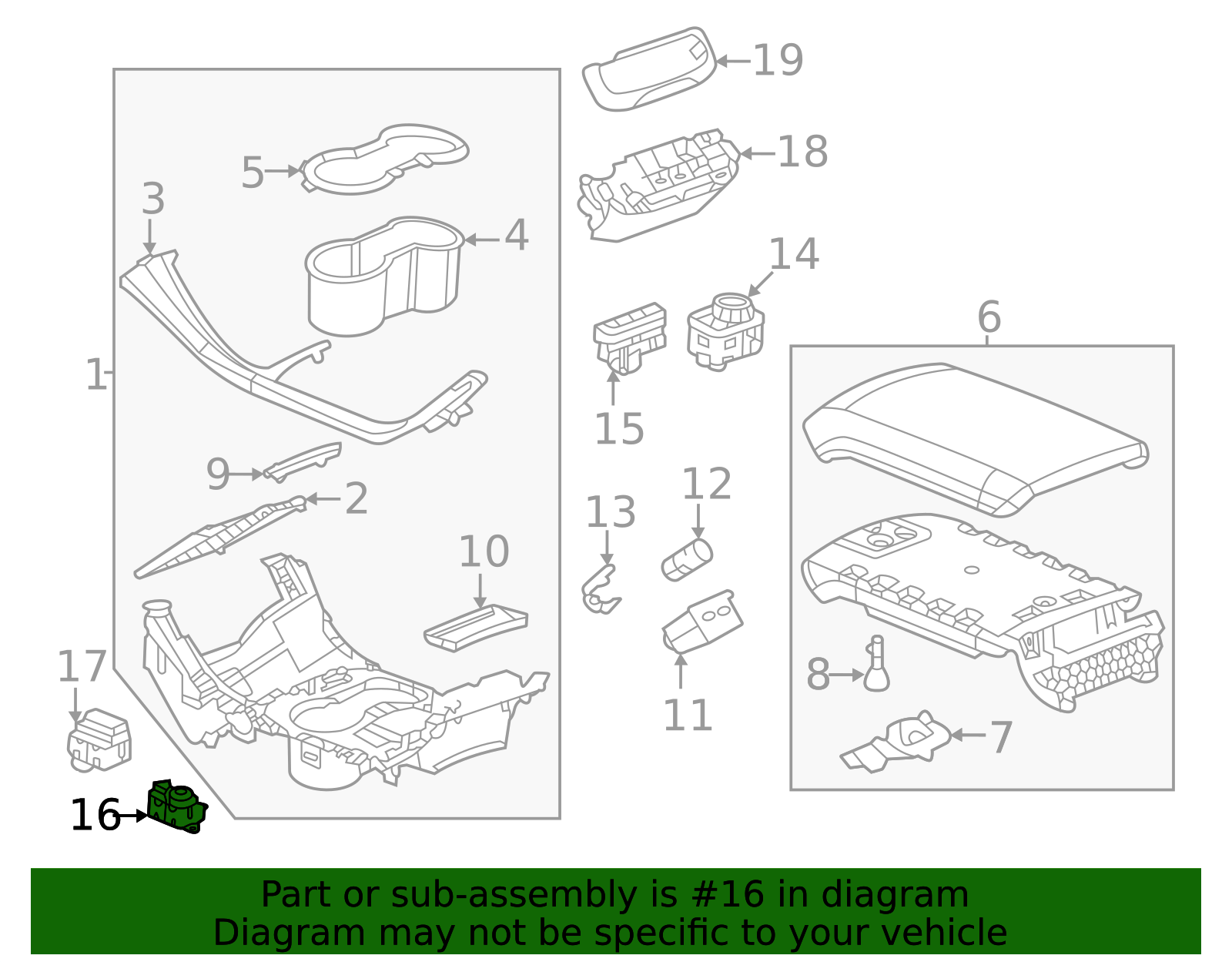 19
18
5
3
4
14
6
1
15
9
2
12
13
10
17
8
11
7
16

Part or sub-assembly is #16 in diagram
Diagram may not be specific to your vehicle