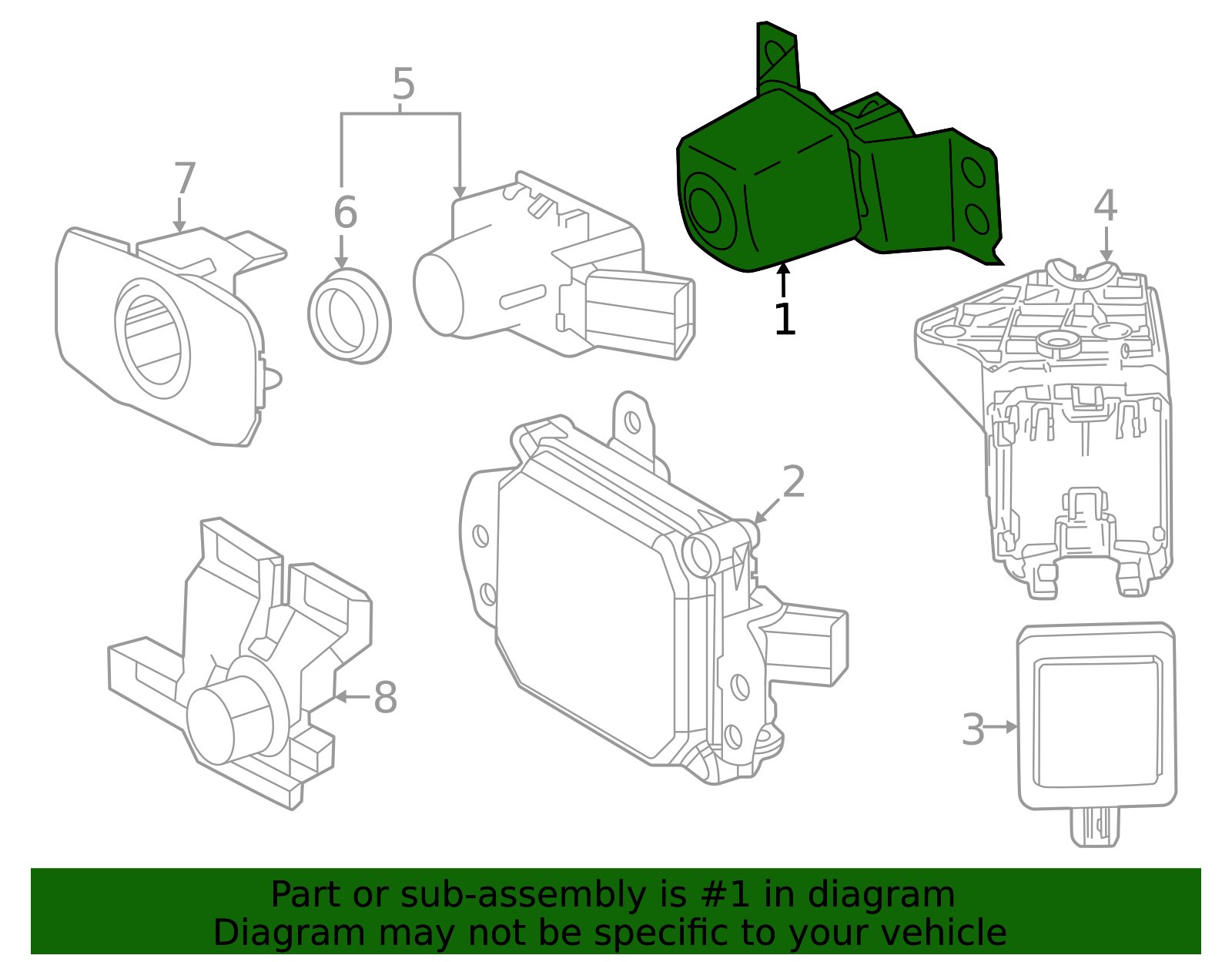 5
7
6
1
4
2
8
3

Part or sub-assembly is #1 in diagram
Diagram may not be specific to your vehicle