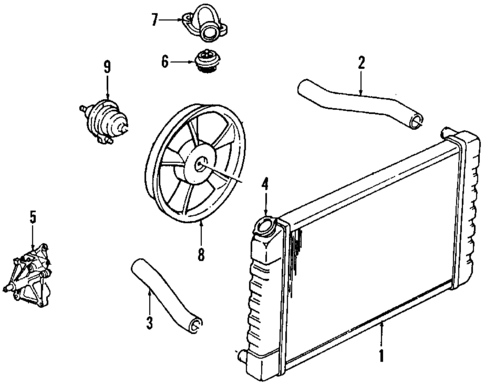 7
6
9
2
4
5
8
3
1