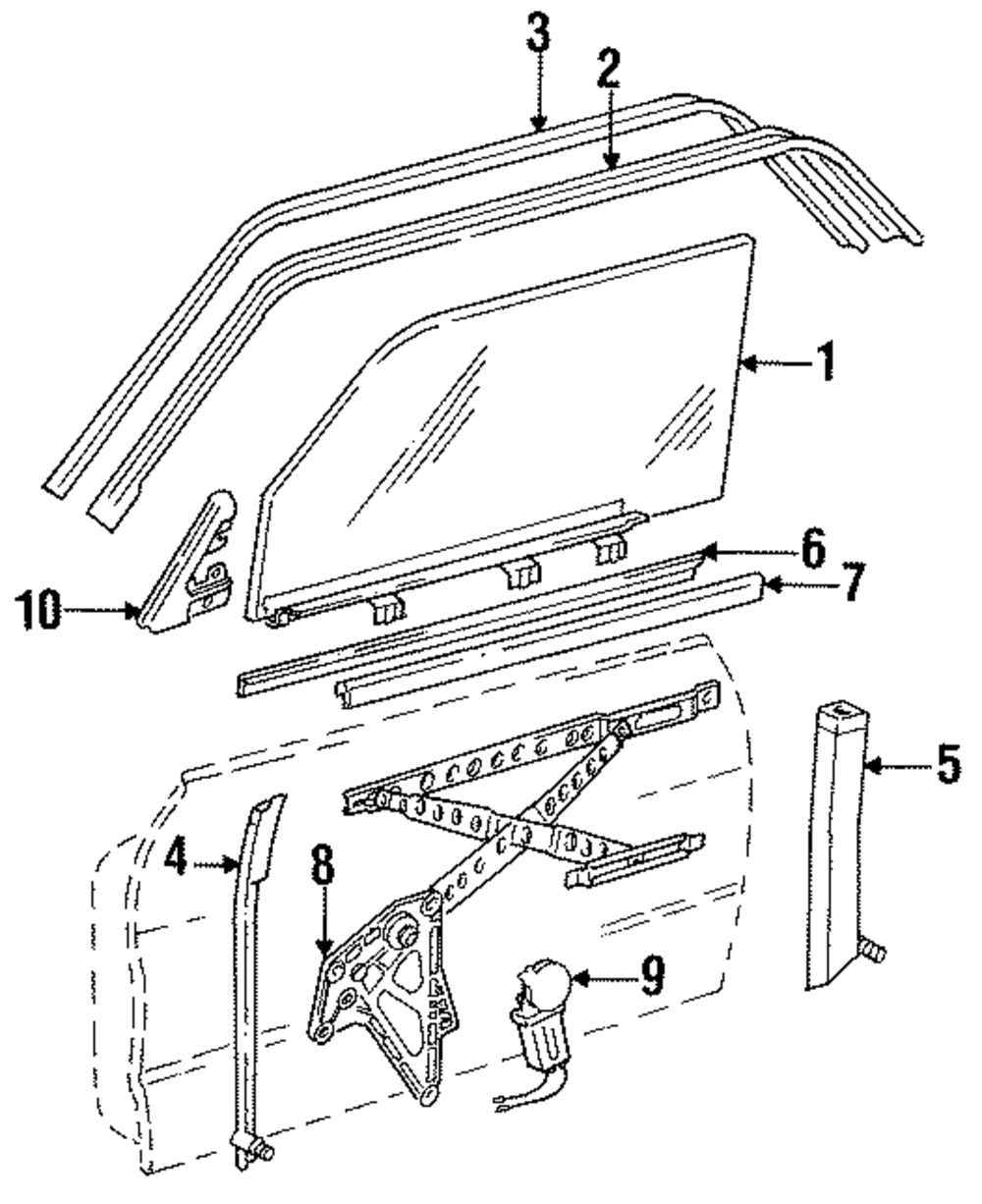 3
2
1
6
7
10
5
4
8
9