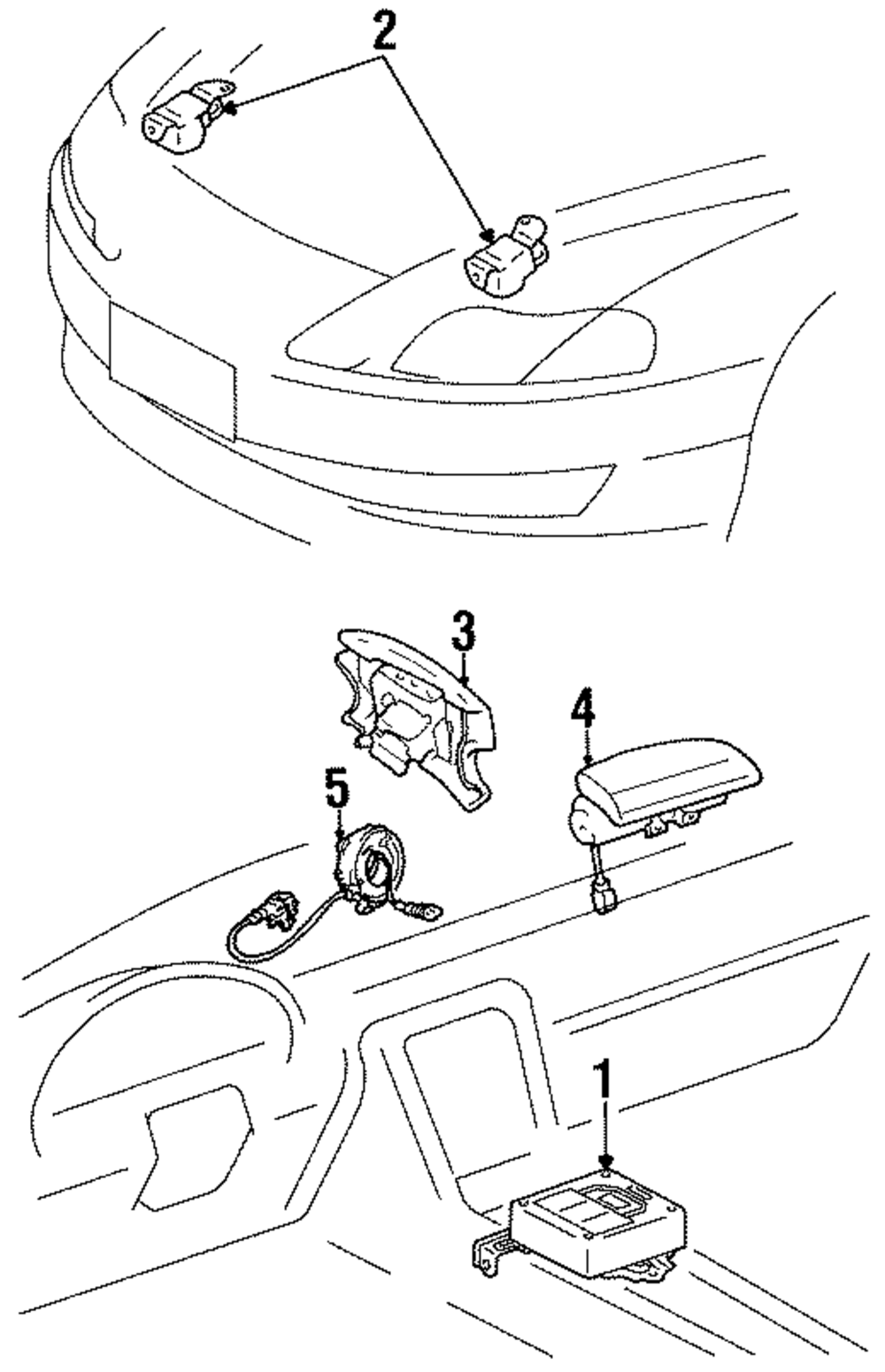 2
3
4
5
1