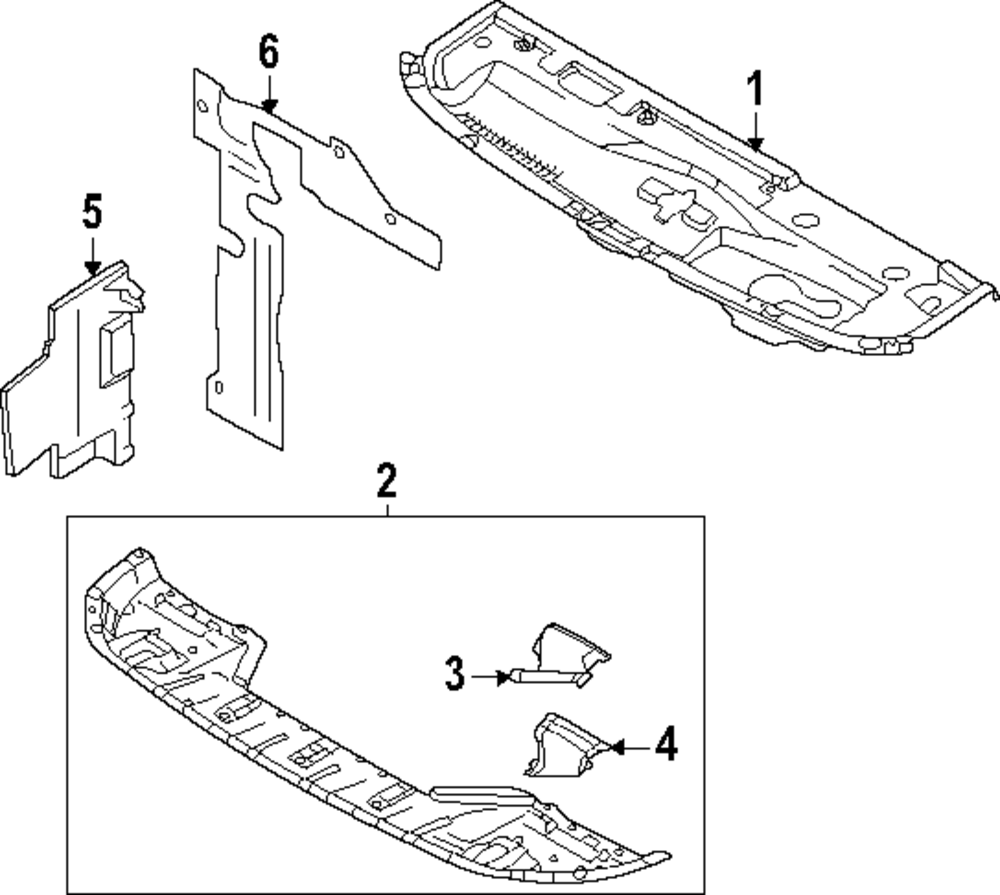 6
1
5
2
3
4