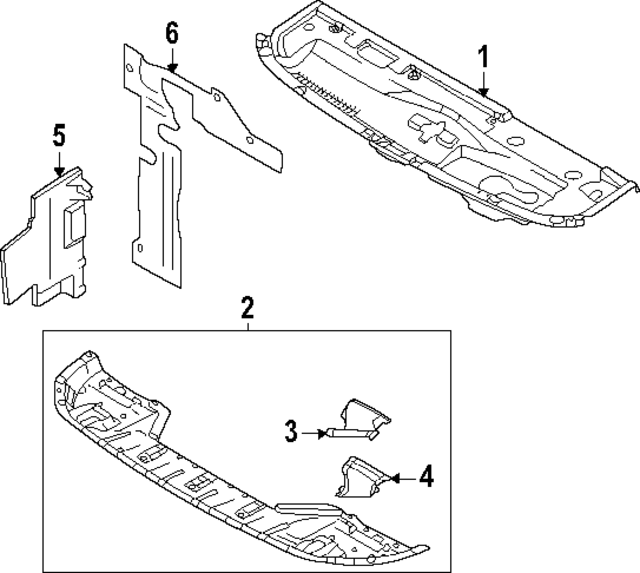 6
1
5
2
3
4