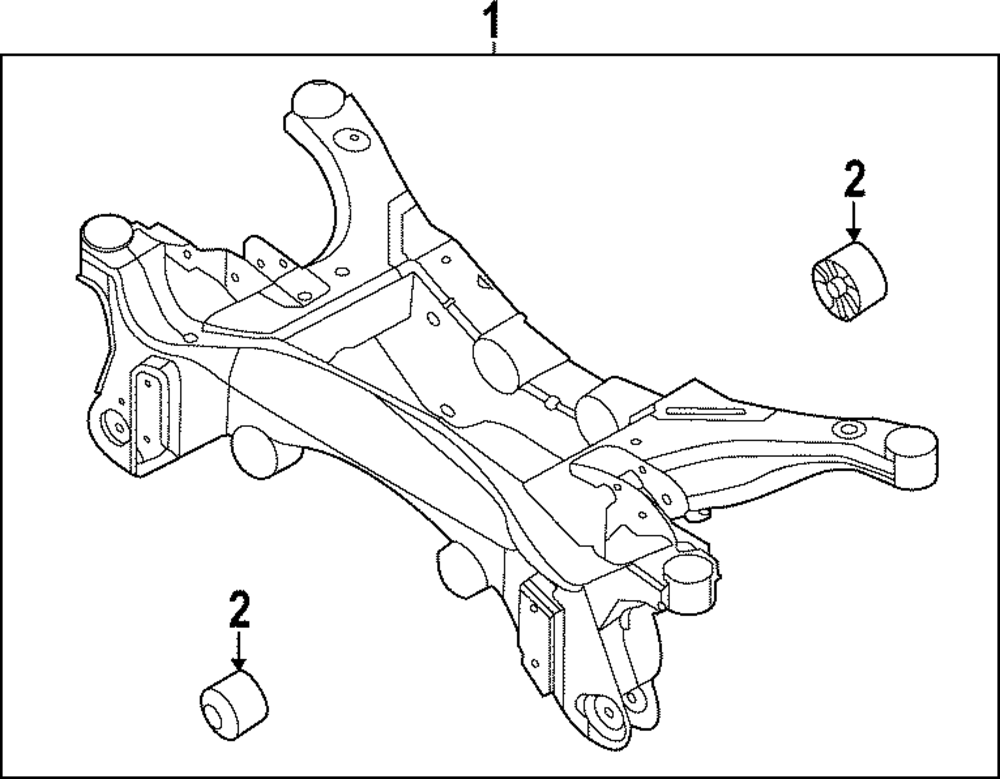 1
2
2