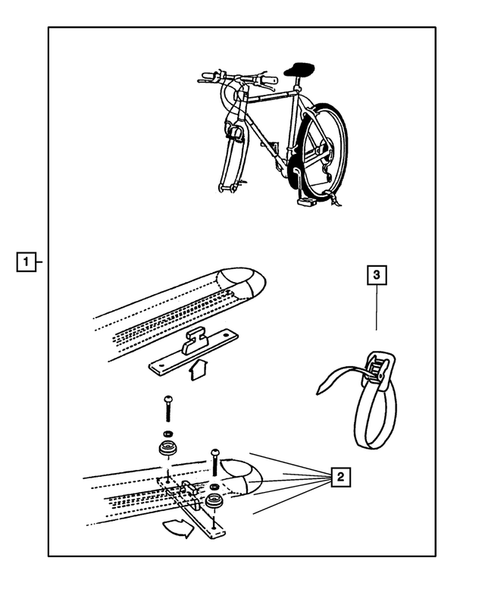 1
3
2