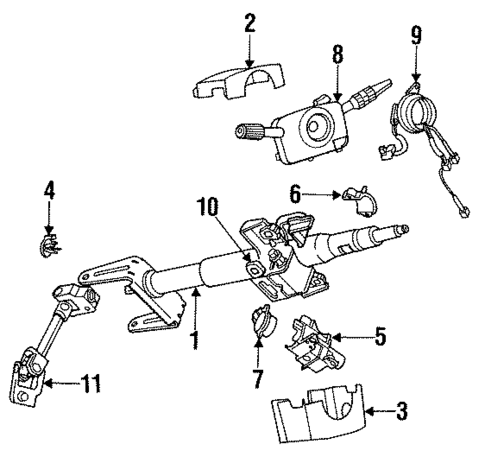 2
8
9
4
6
10
1
5
7
11
3