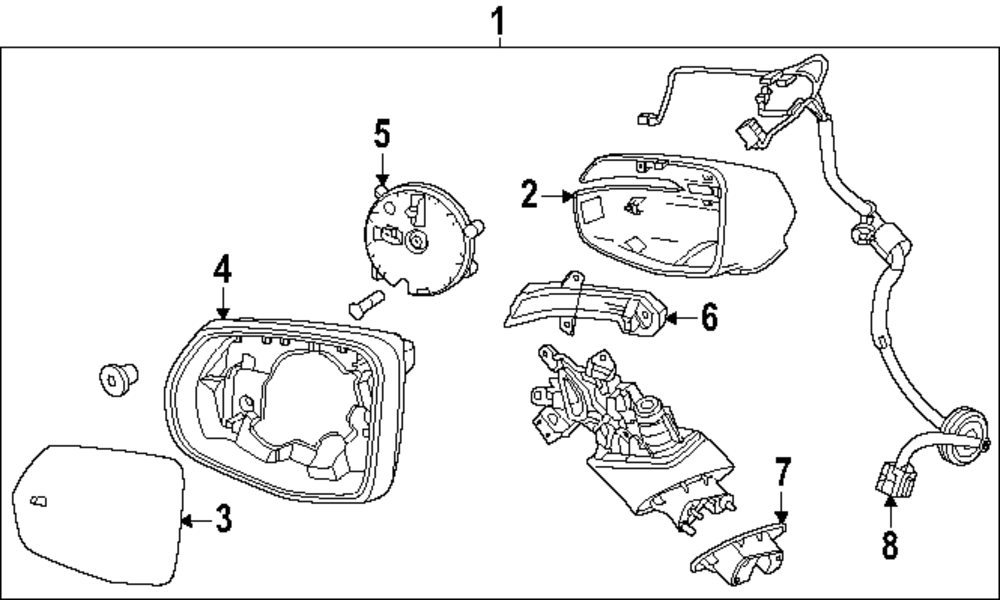 1
5
2
4
6
3
7
8