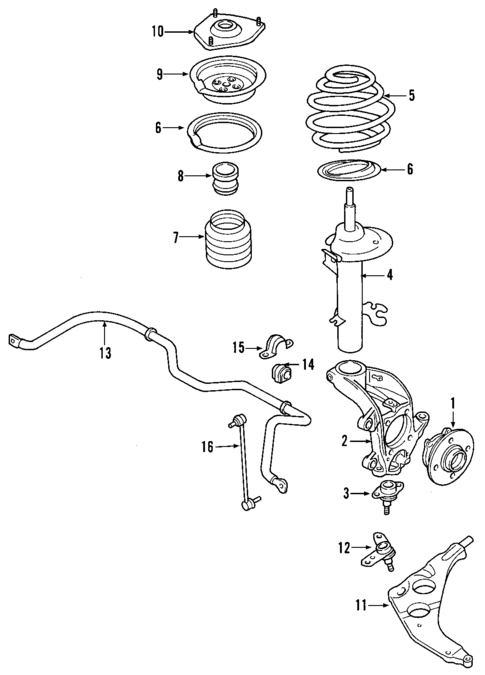 10
9
5
6
6
8
7
4
13
15
14
1
2
16
3
12
11