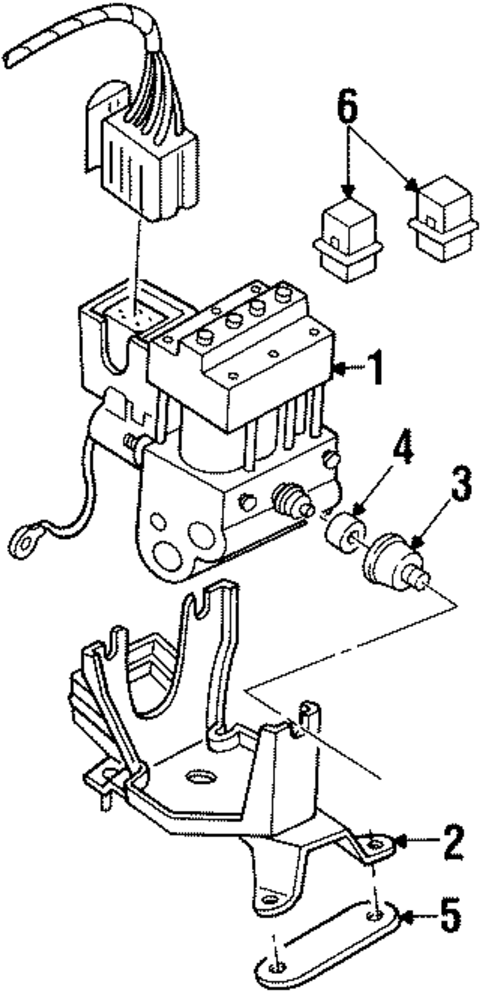 6
1
4
3
2
5