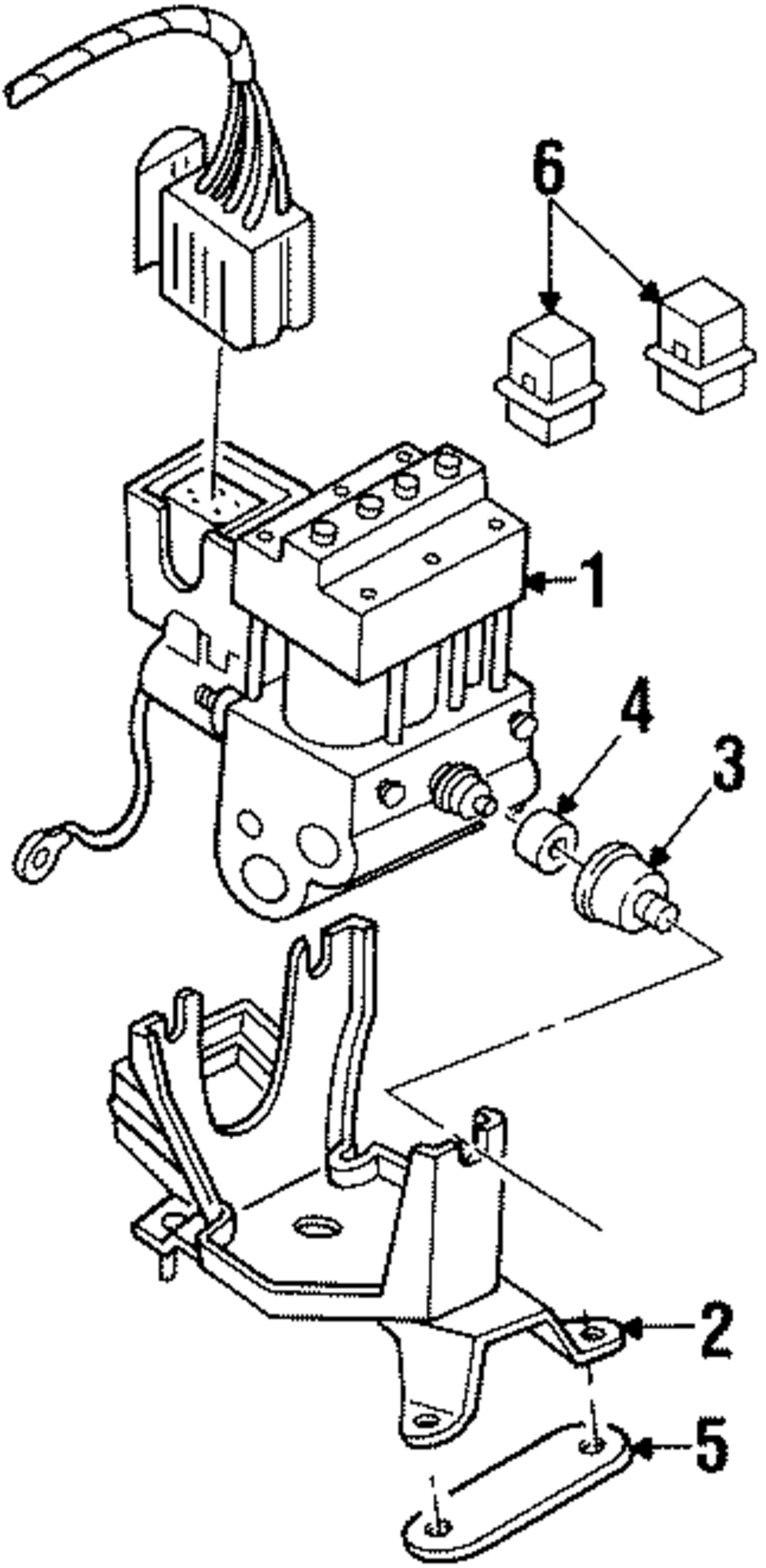 6
1
4
3
2
5