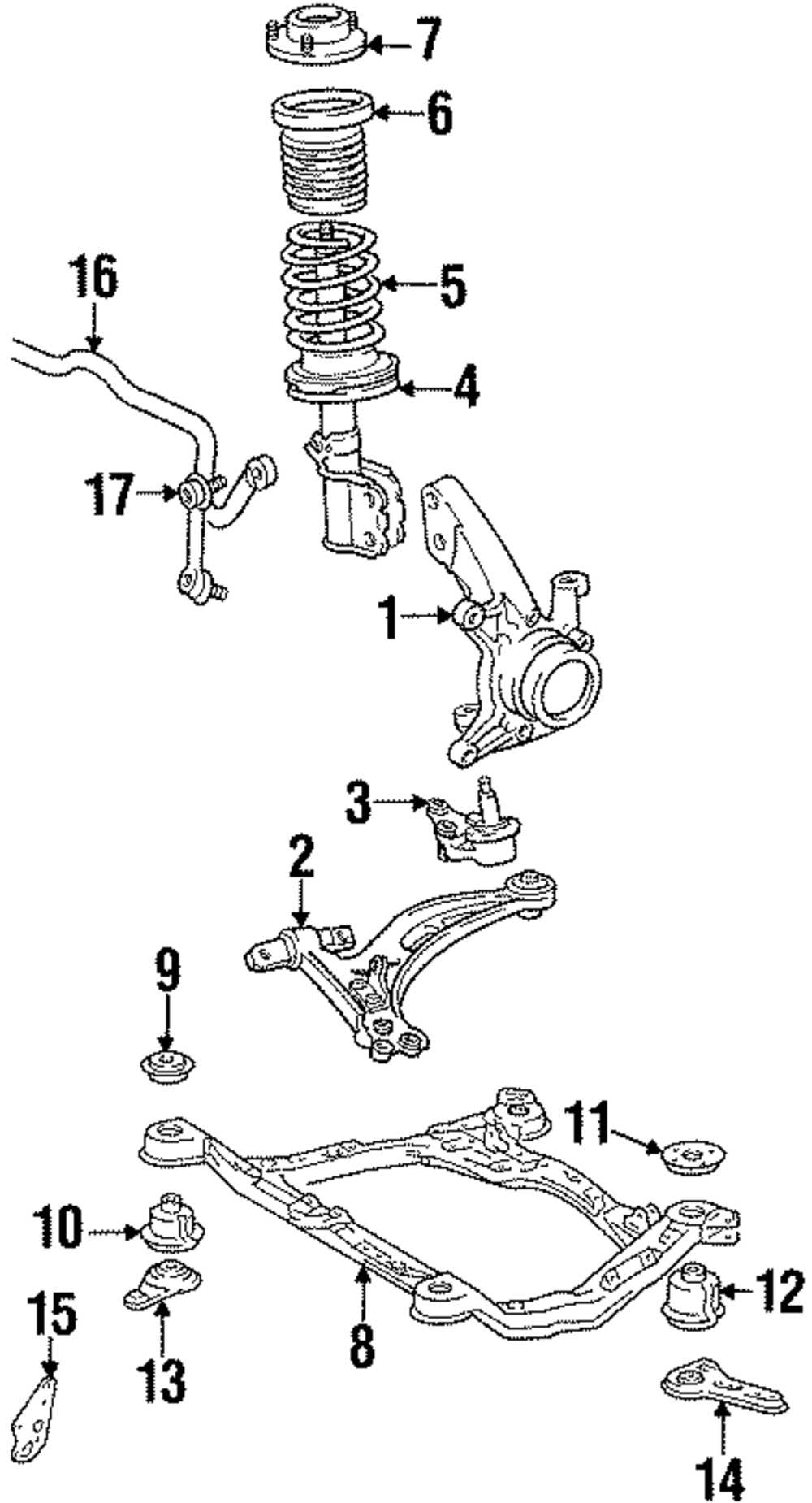 7
6
16
5
4
17
1
3
2
9
11
10
12
15
13
8
14