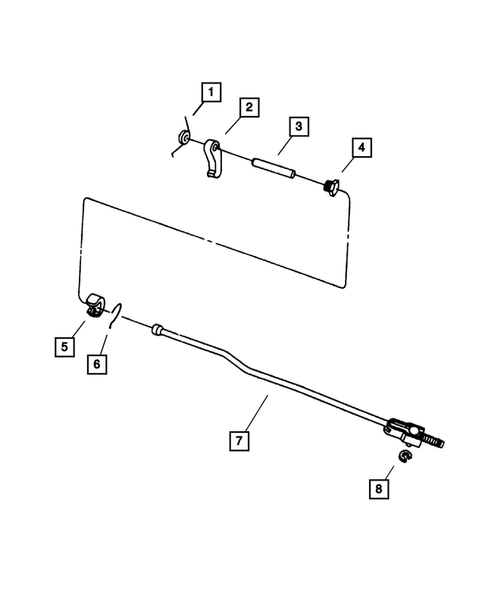 1
2
3
4
5
6
7
8