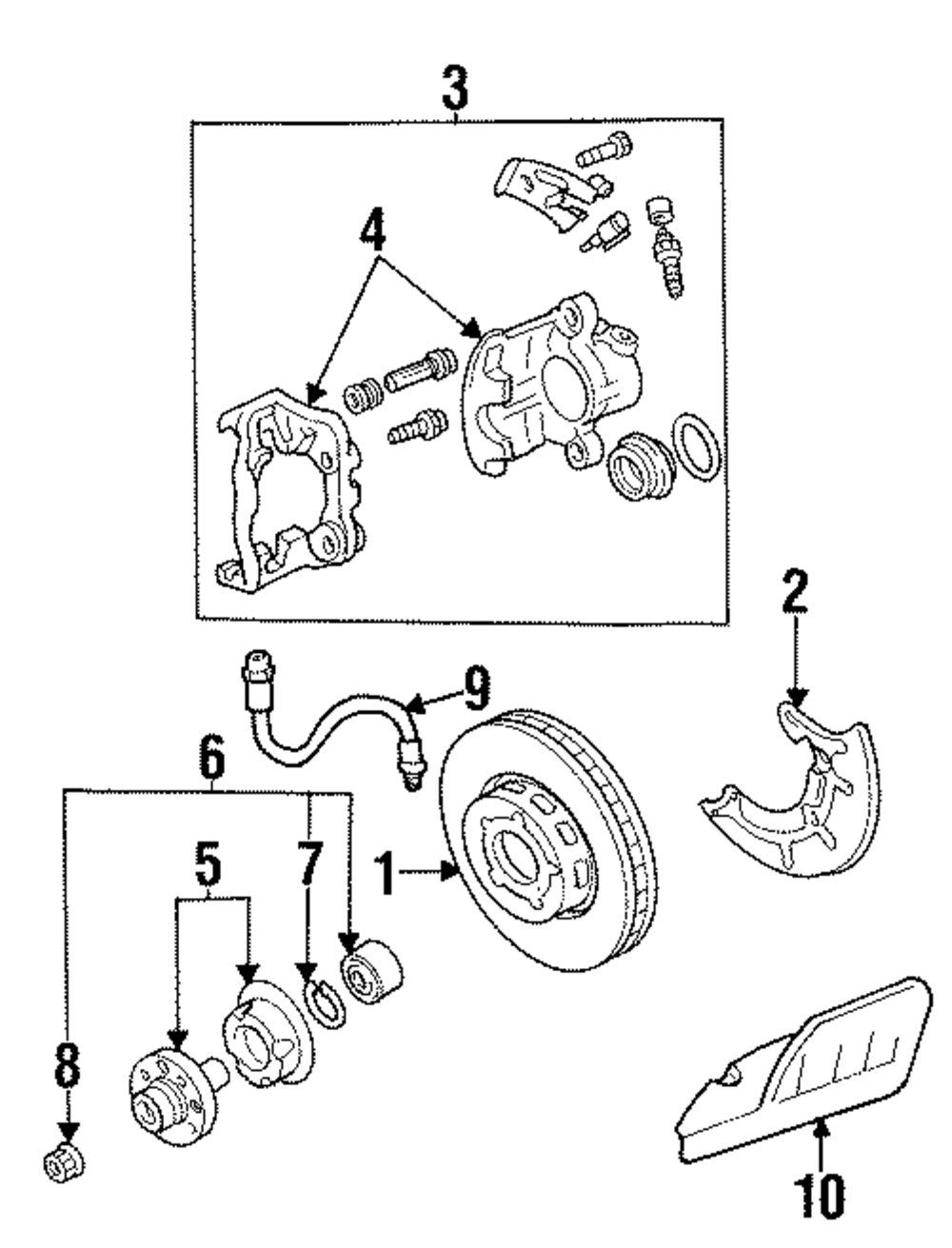 3
4
2
9
6
5
7
1
8
10