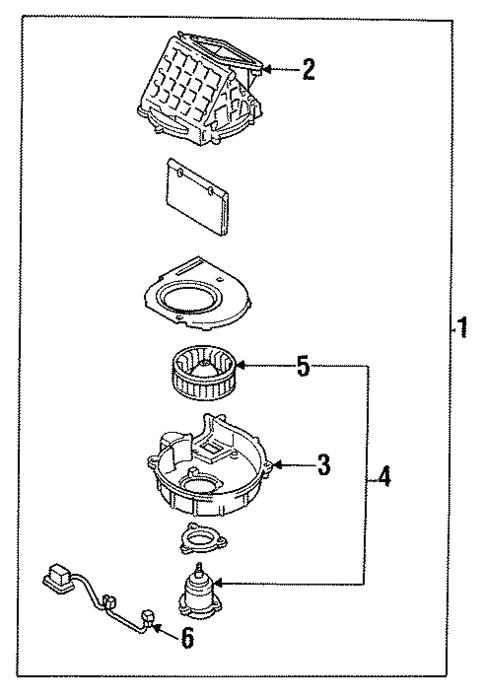 2
1
5
3
4
6