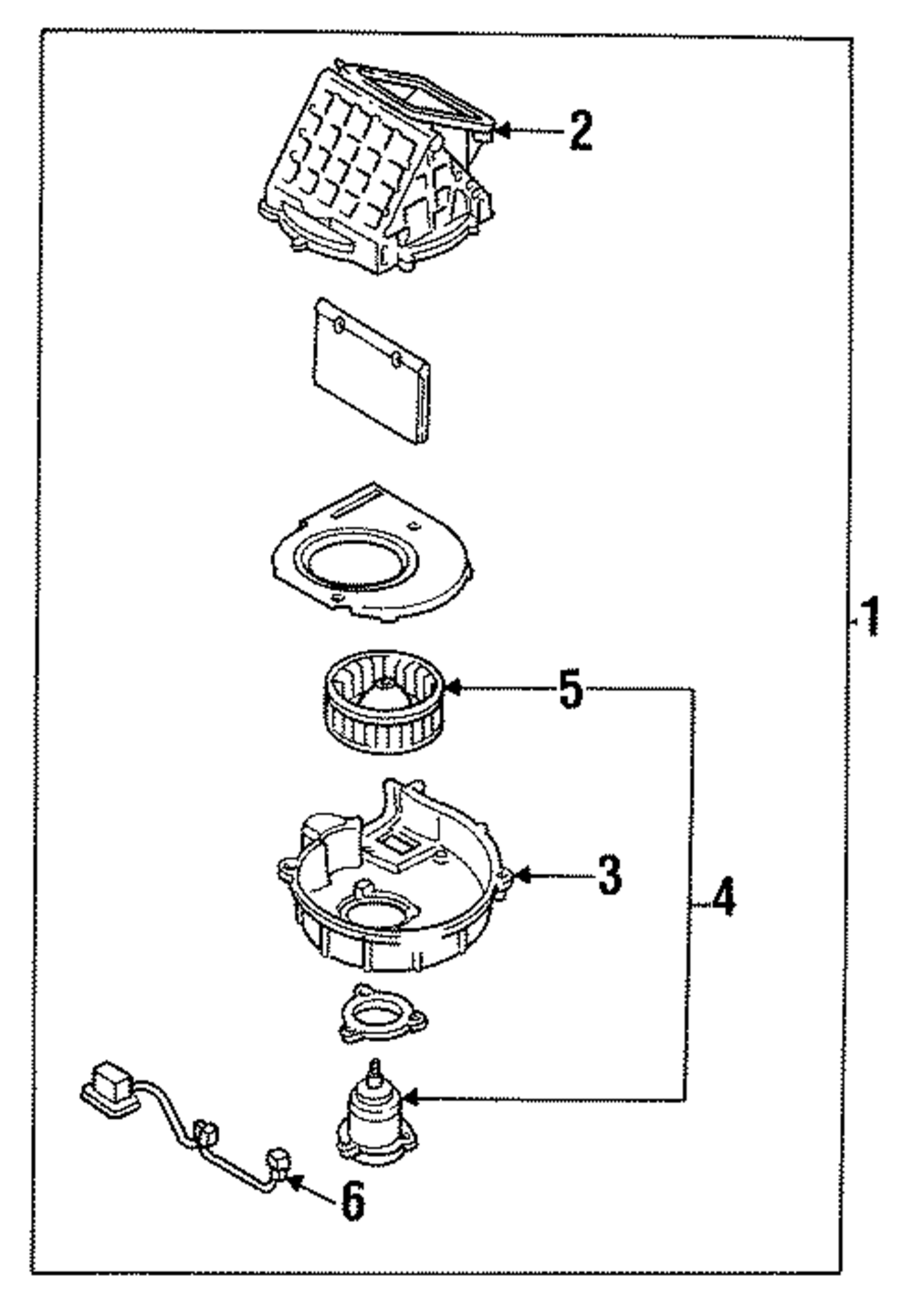 2
1
5
3
4
6