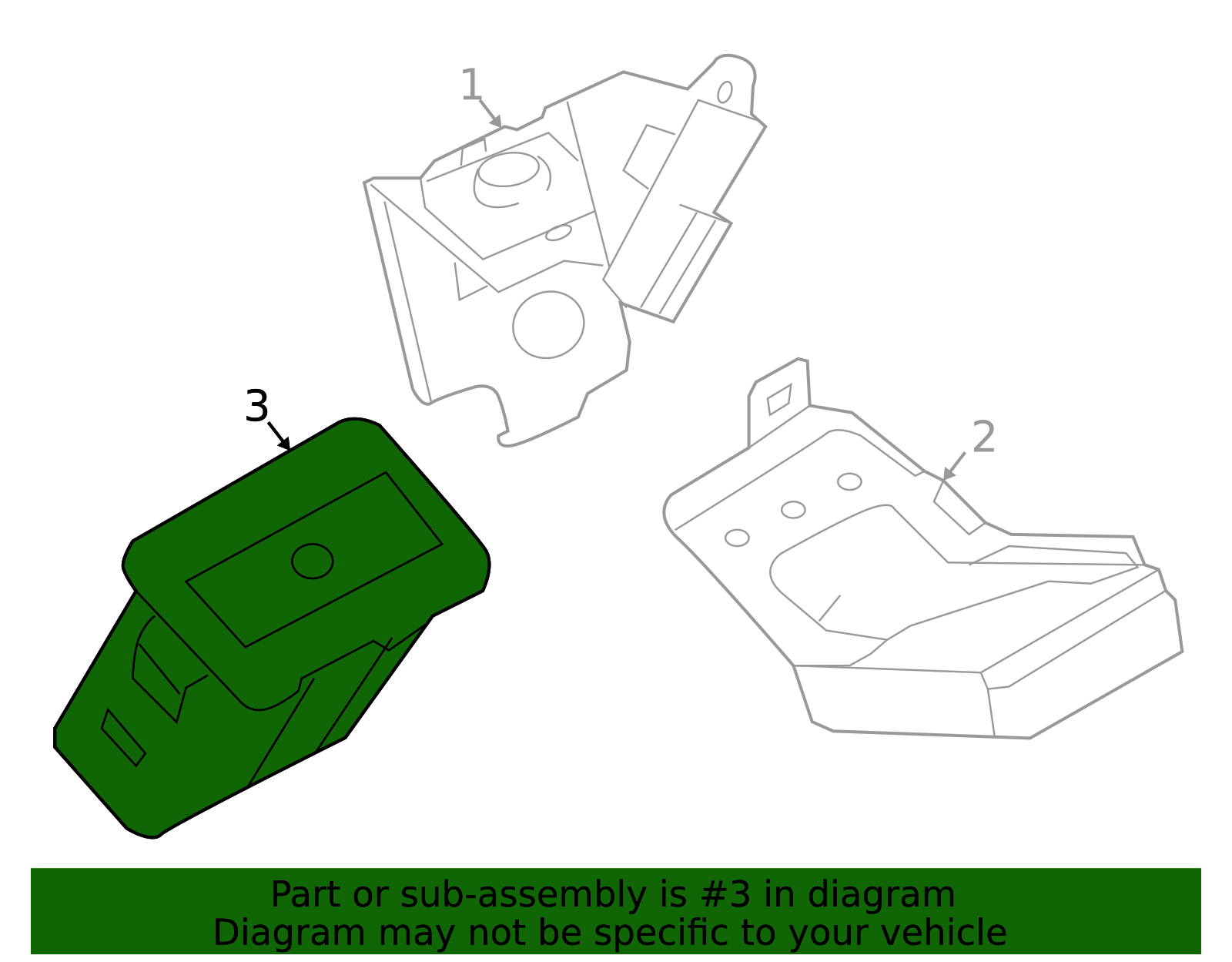 1

3

2

Part or sub-assembly is #3 in diagram
Diagram may not be specific to your vehicle