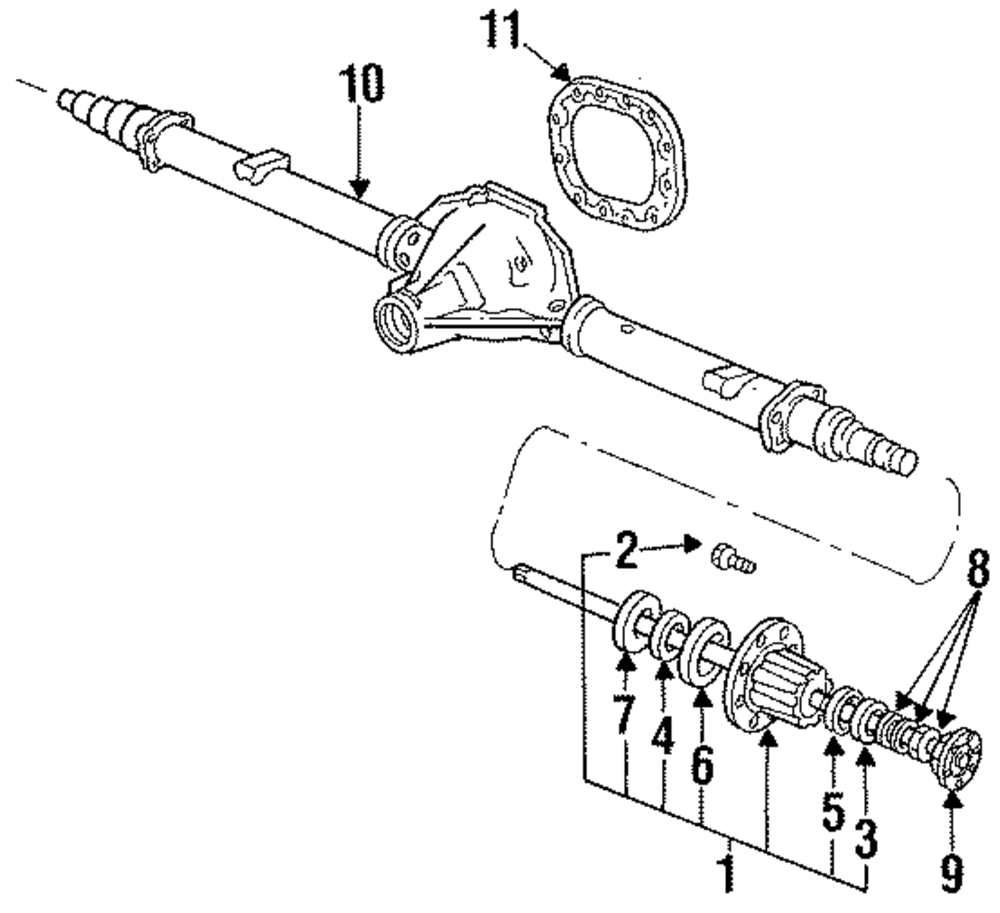 11
10
2
8
7
4
6
5
3
1
9