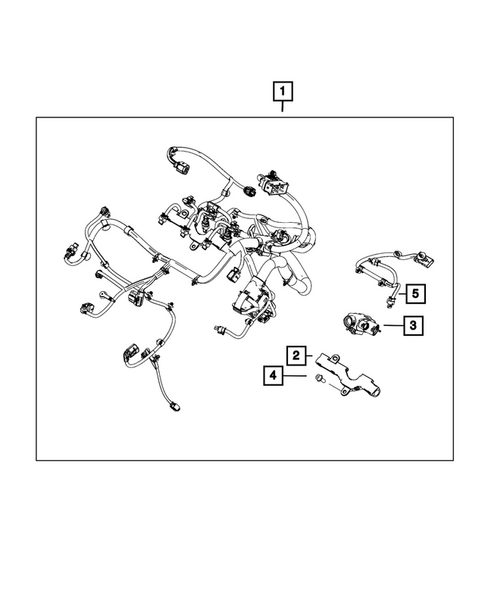 1
5
3
2
4