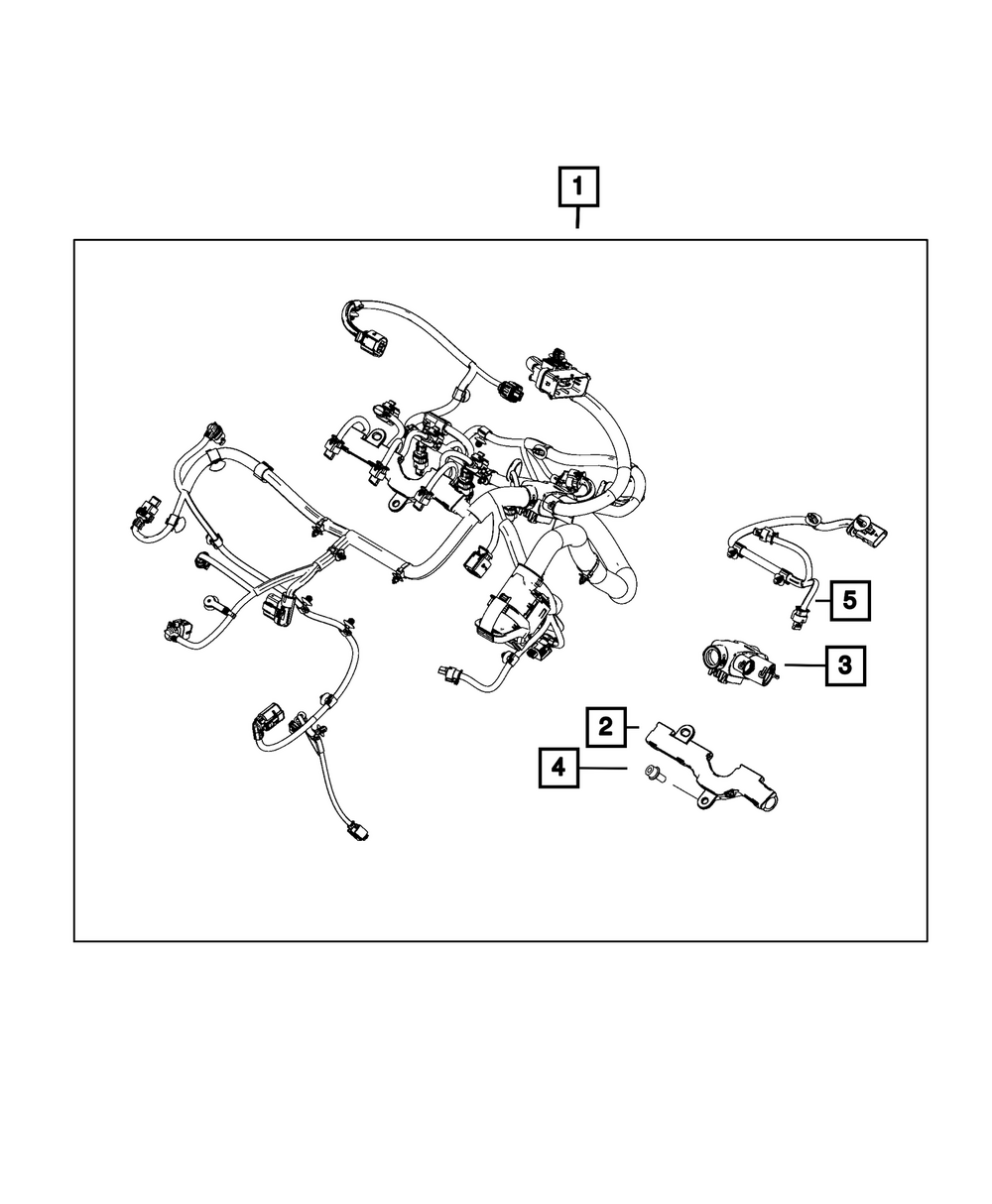 1
5
3
2
4