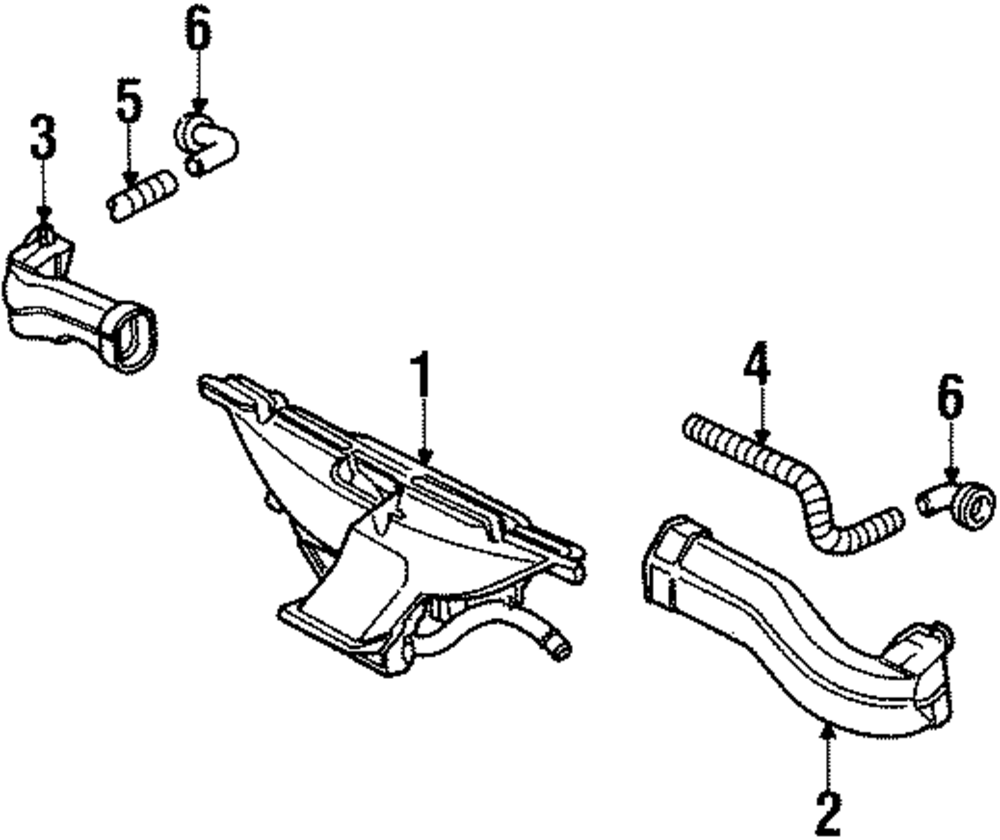 6
5
3
1
4
6
2