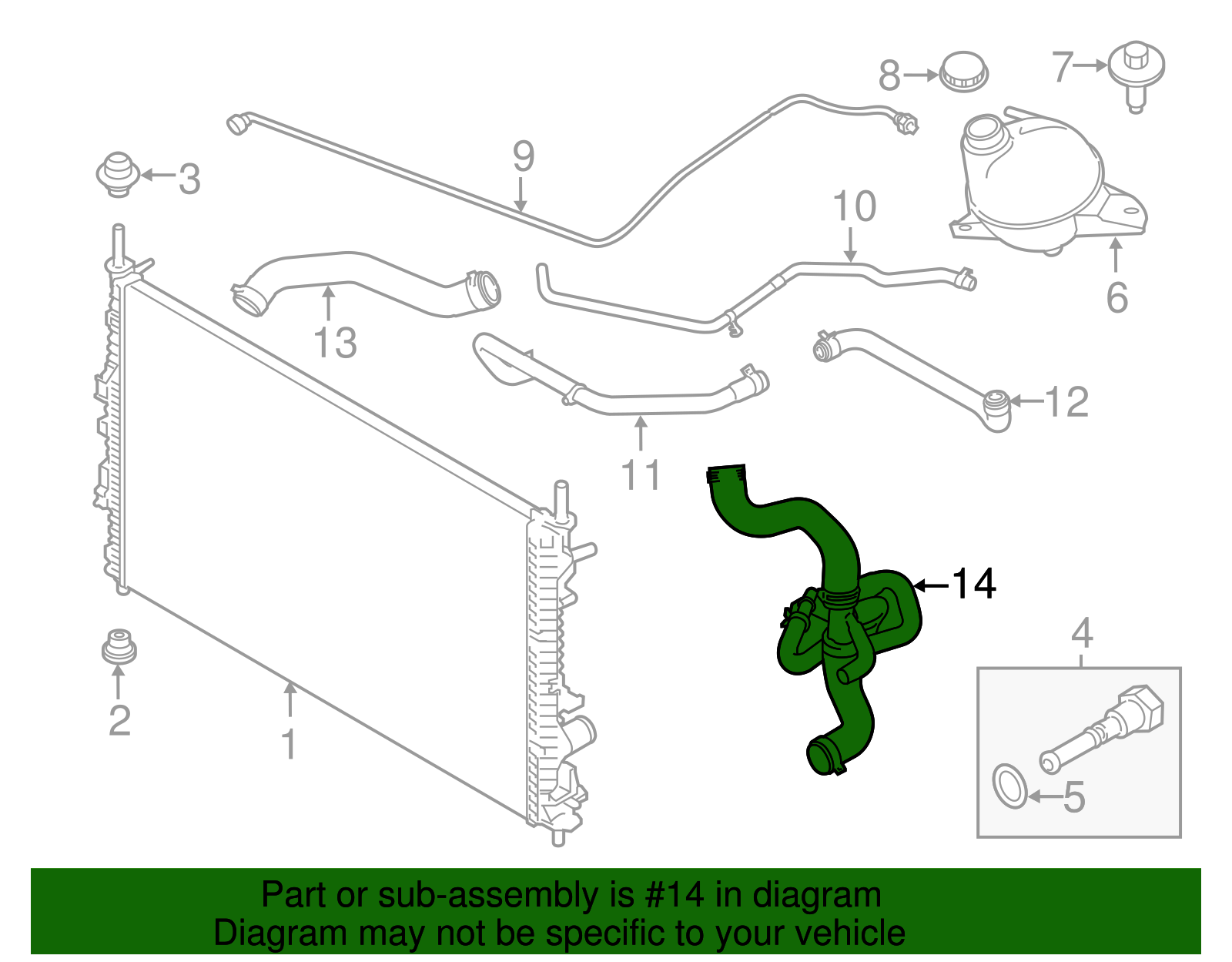 8
7
9
3
10
6
13
12
11
14
4
2
1
5

Part or sub-assembly is #14 in diagram
Diagram may not be specific to your vehicle