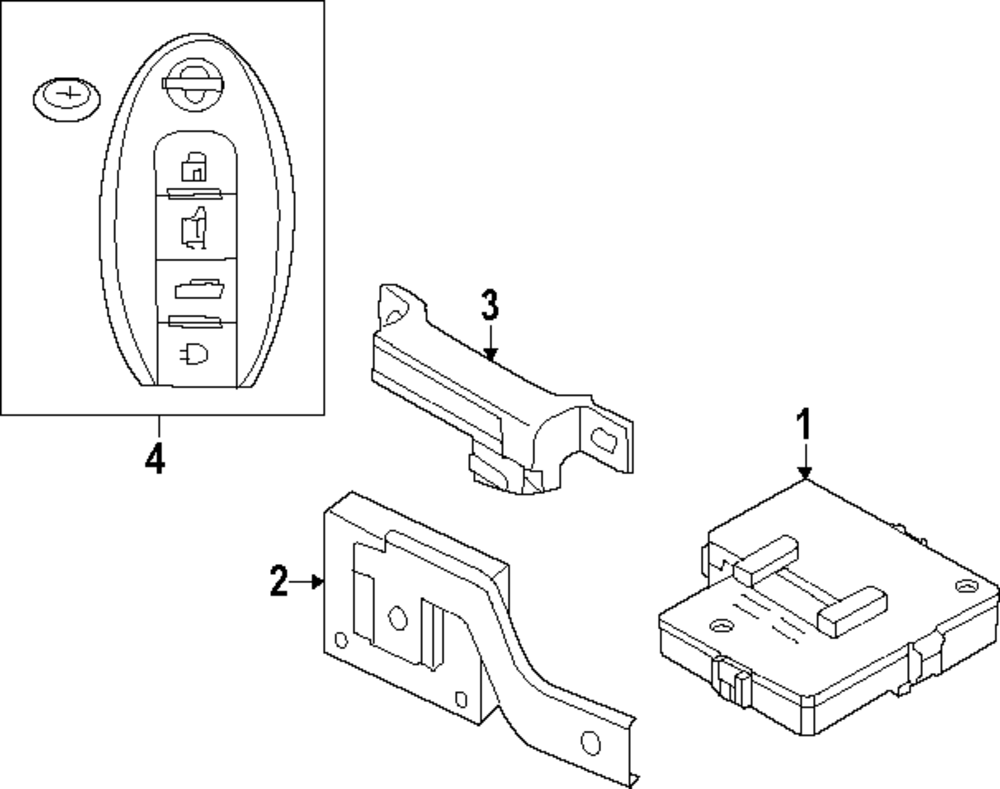 4
3
1
2