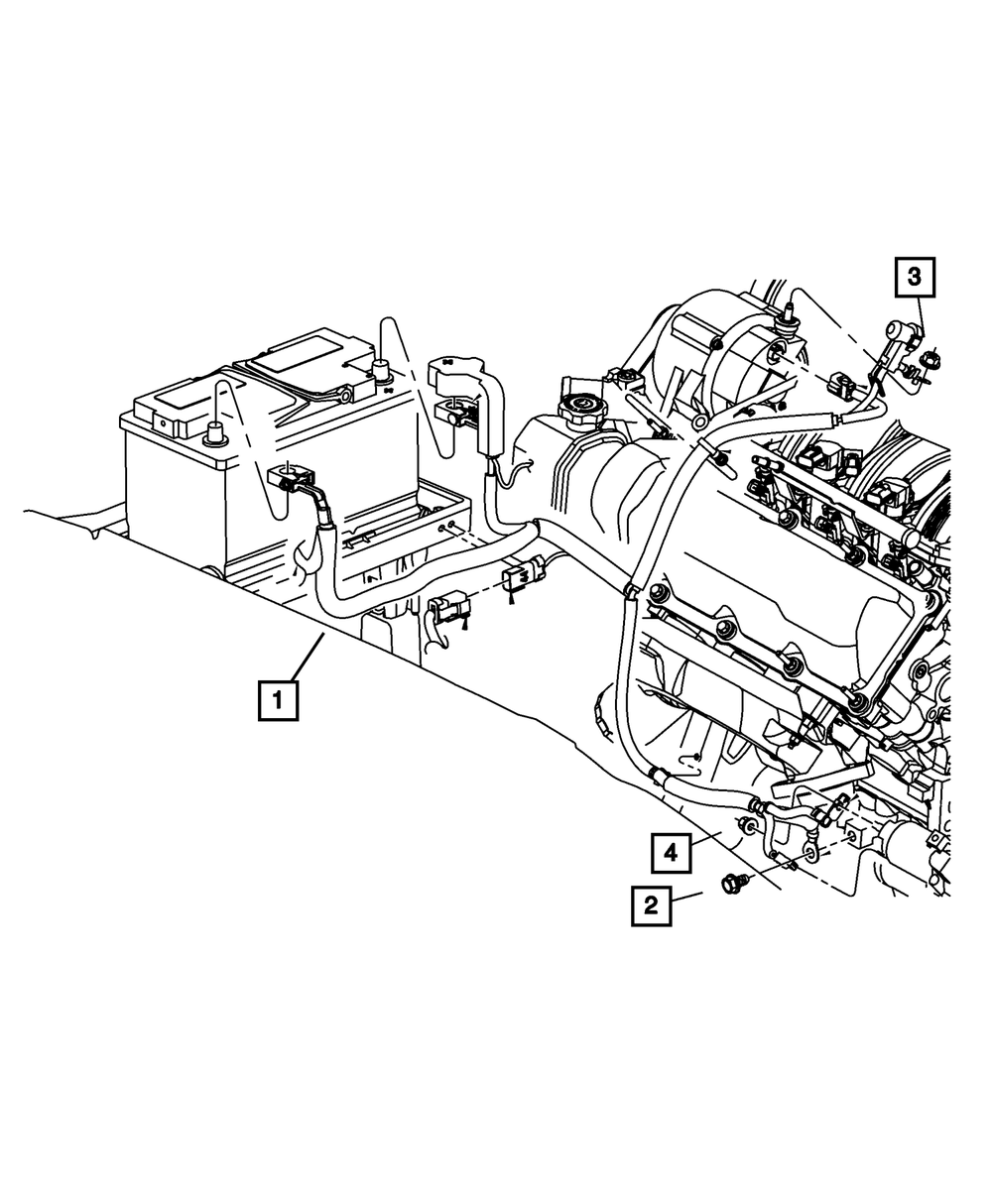 3
1
4
2