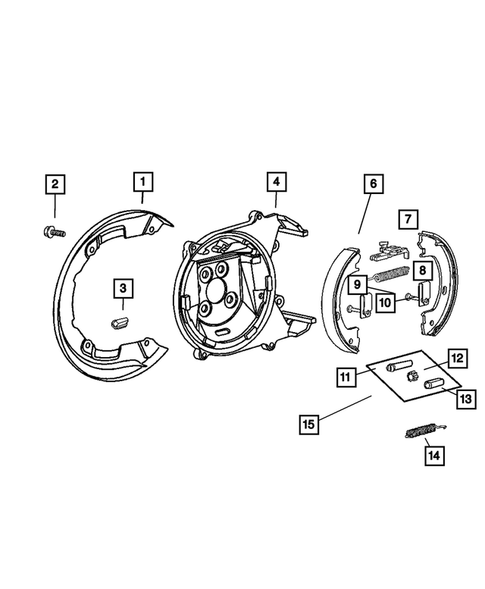 2
1
4
6
7
3
8
9
10
12
11
13
15
14