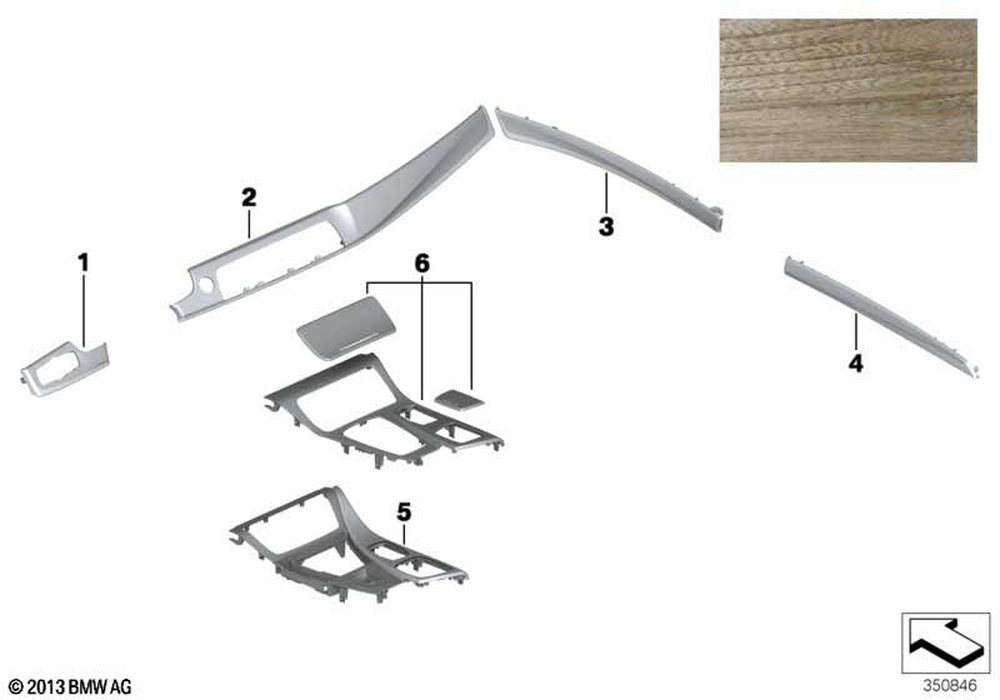 2
3
1
6
4
5
© 2013 BMW AG
350846