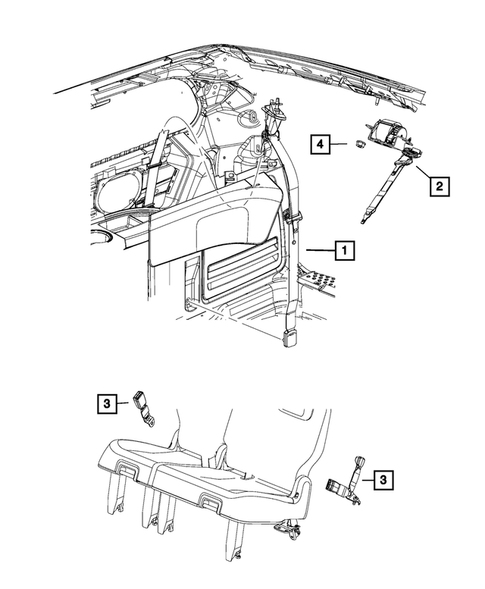 4
2
1
3
3