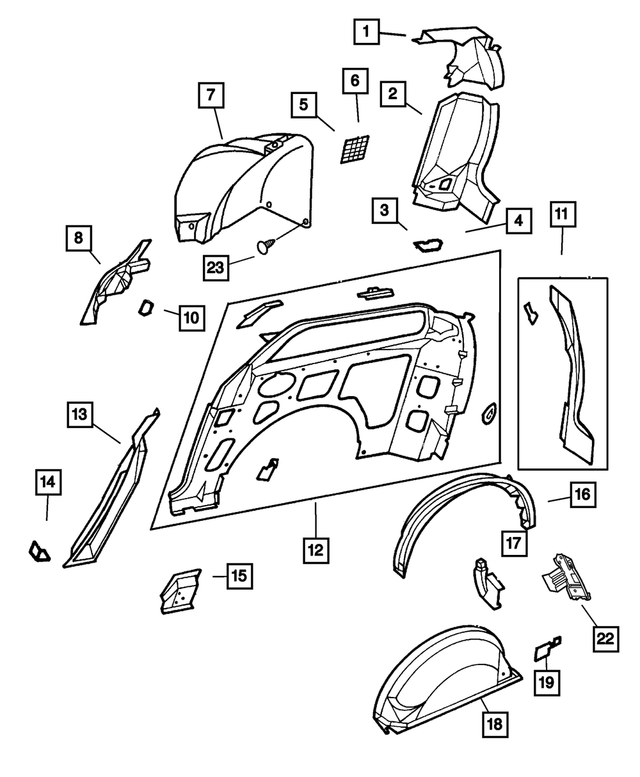 1
7
6
5
2
3
4
11
8
23
10
13
14
12
16
17
15
22
19
18