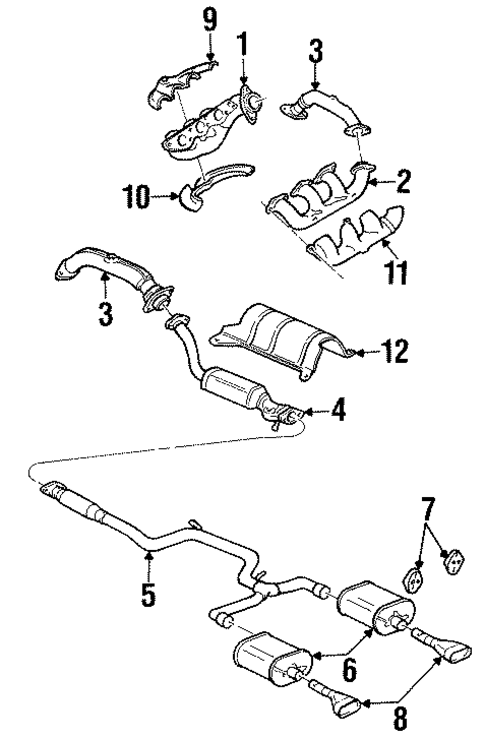 9
1
3
10
2
11
3
12
4
7
5
6
8