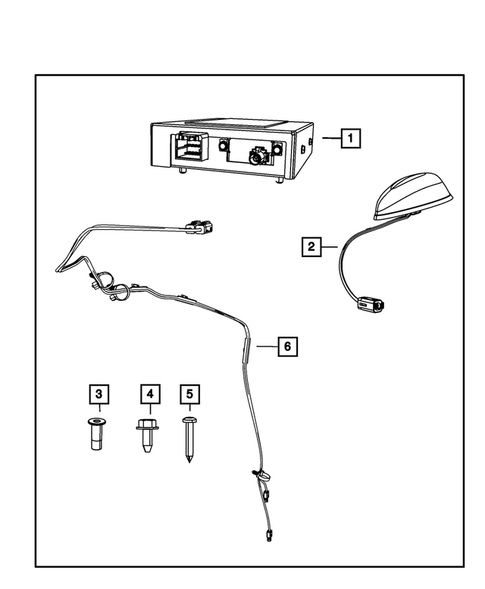 1
2
6
3
4
5