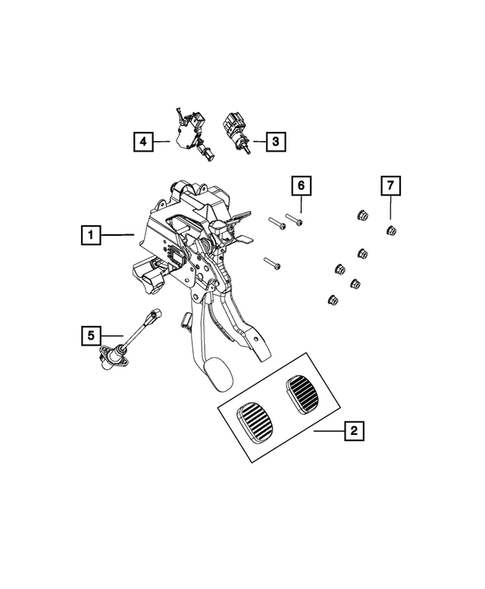 4
3
6
7
1
5
2