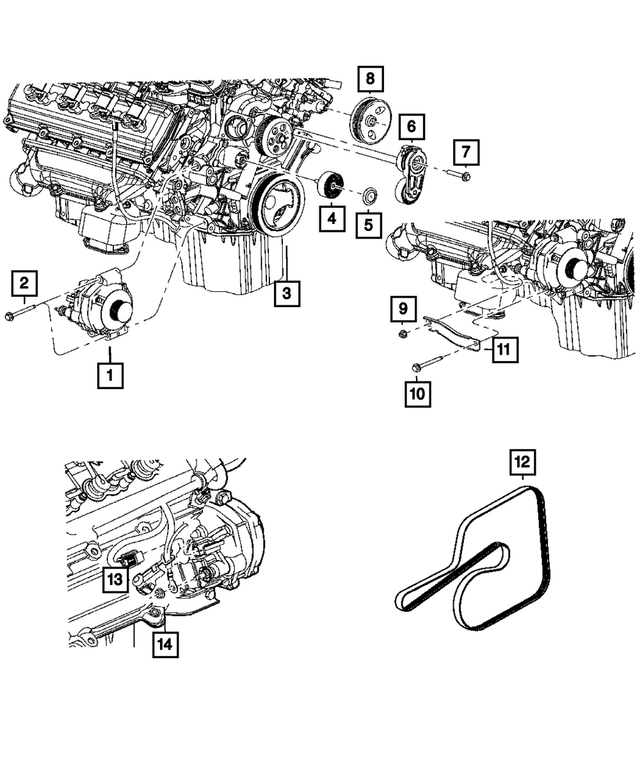 8
6
7
4
5
3
2
1
9
11
10
12
13
14