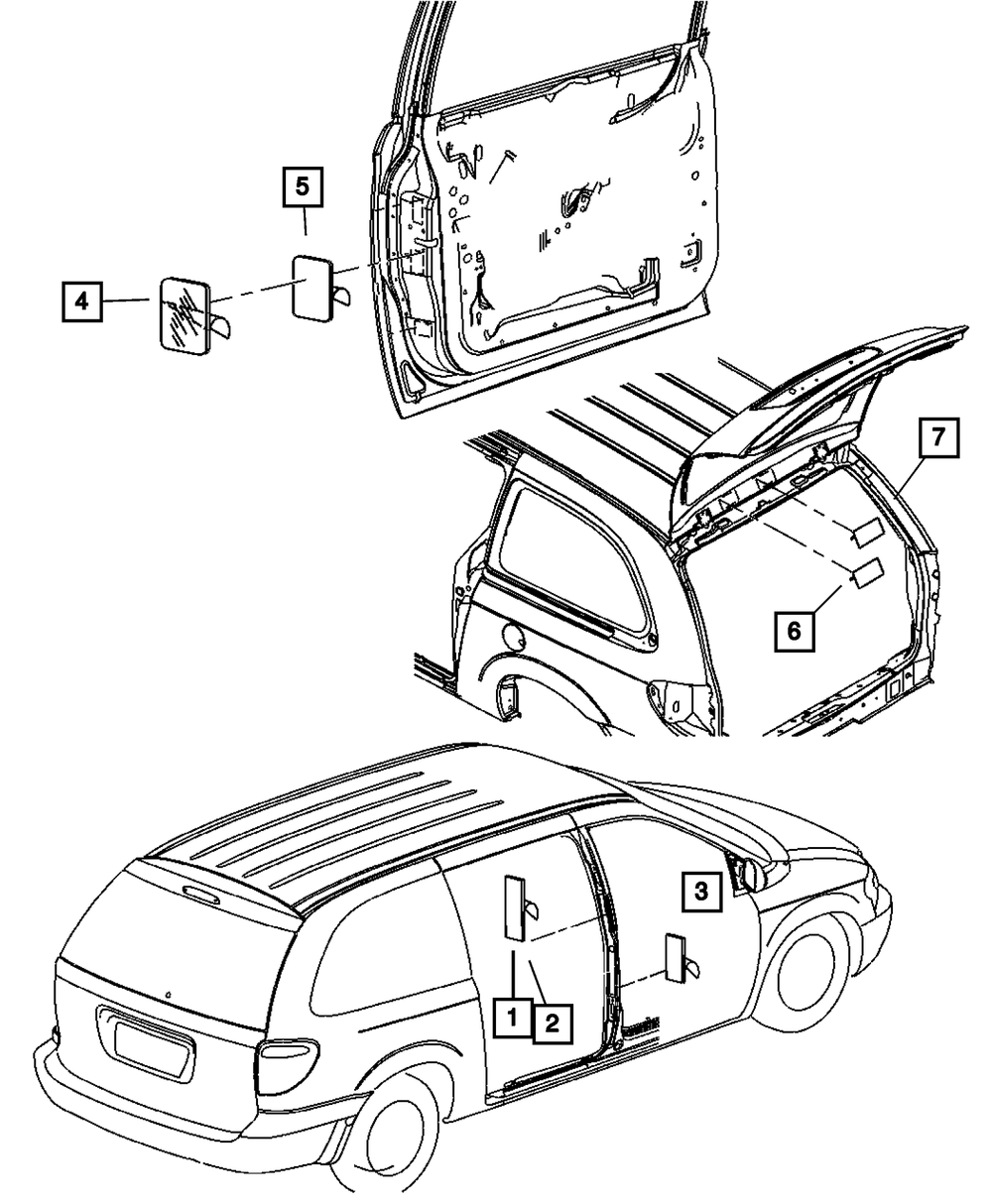 5
4
7
6
3
1
2