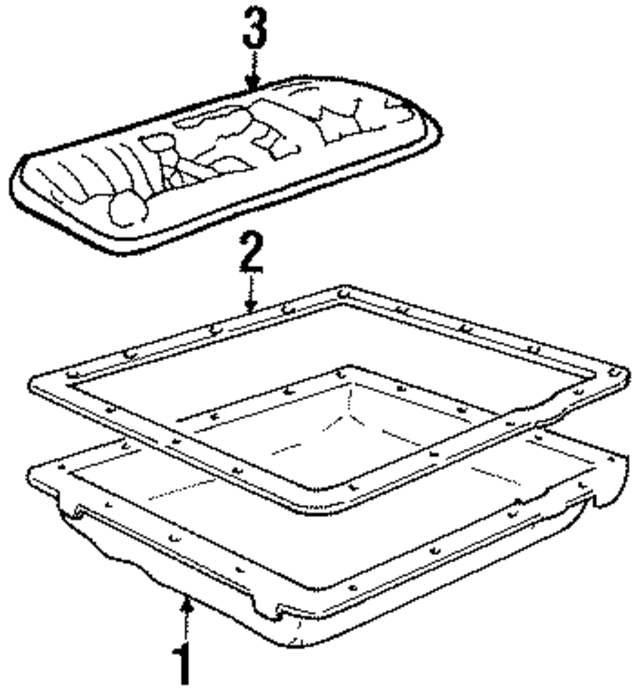 3
2
1