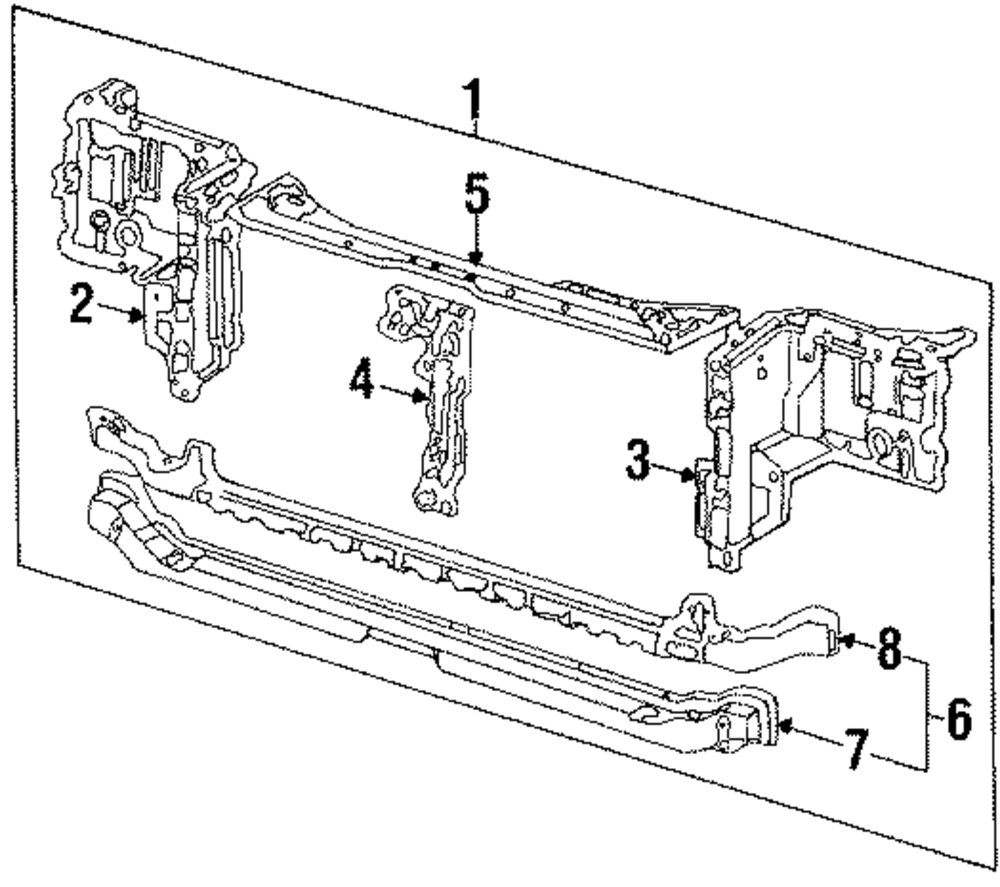 1
5
2
4
3
8
6
7